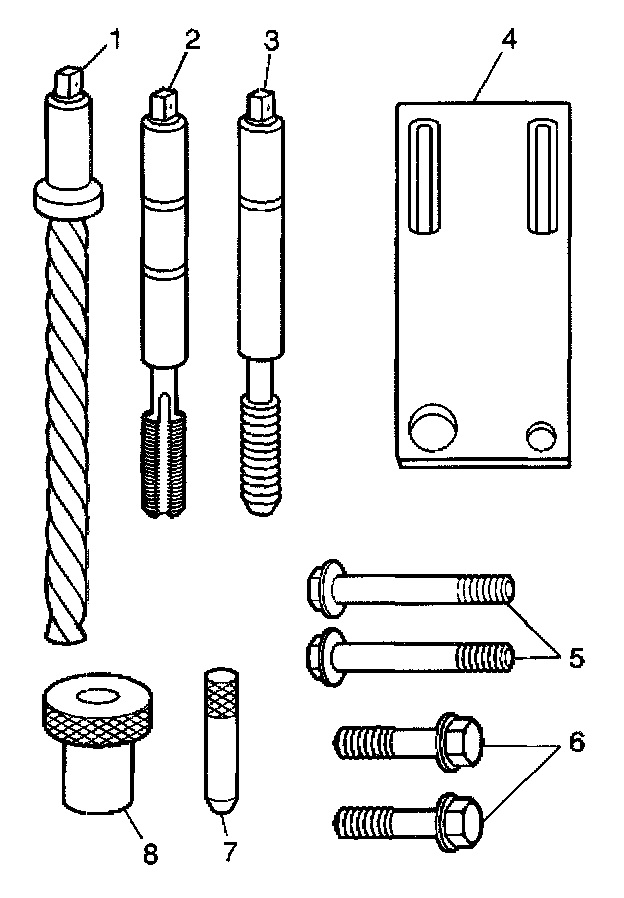 1
2
3
4
5
6
8
7