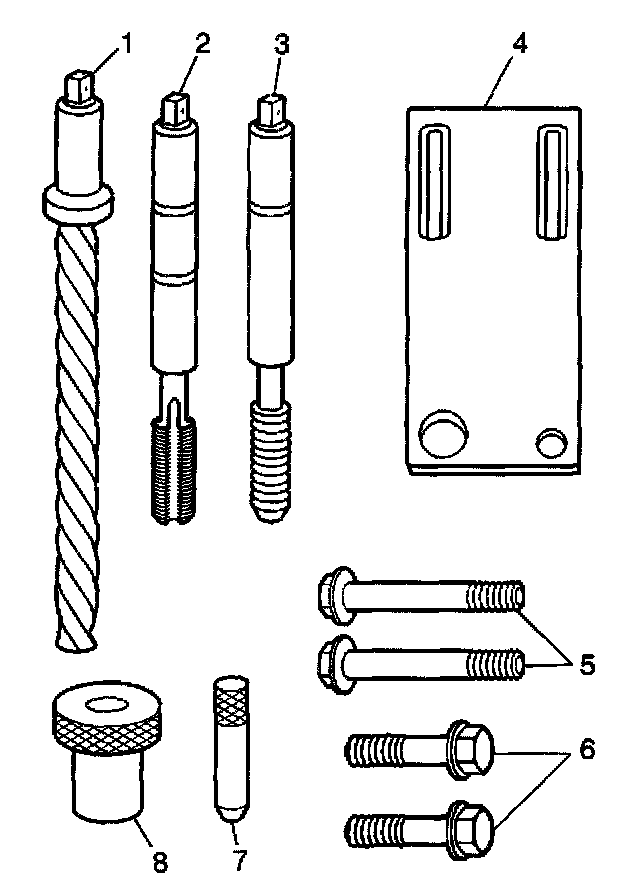 1
2
3
4
5
6
8
7