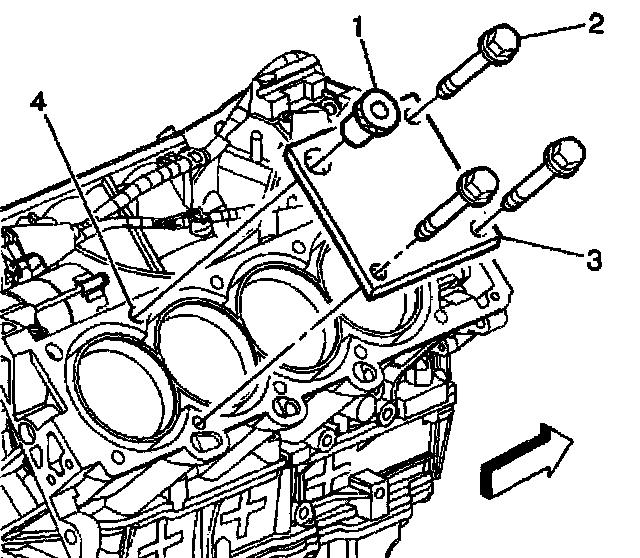 1
2
4
3