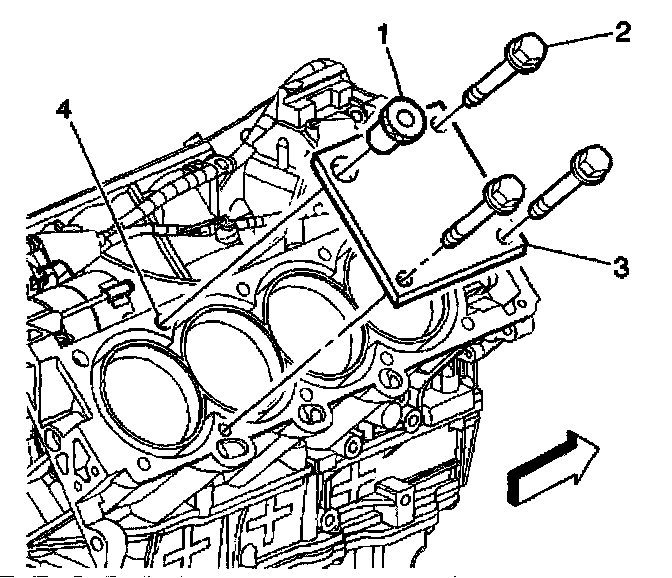 1
2
4
3