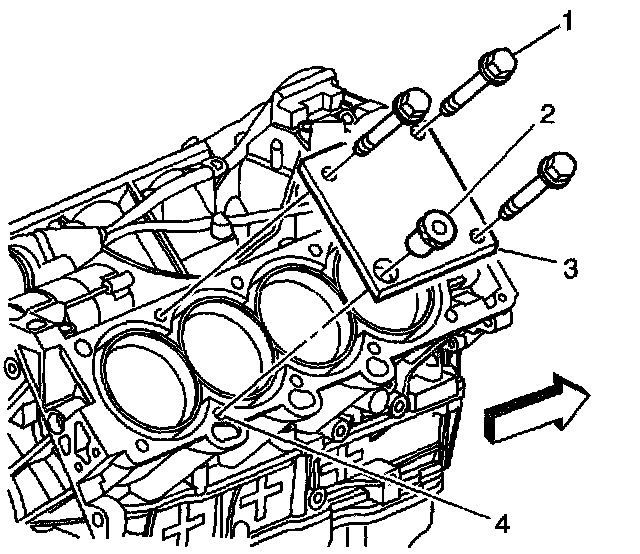 1
2
3
4