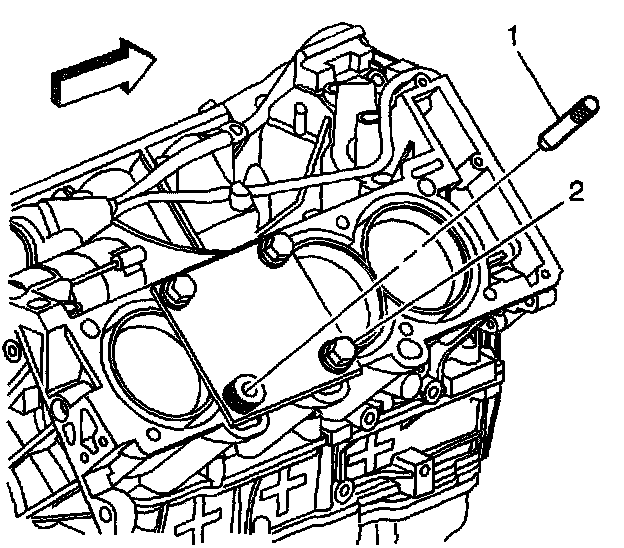 1

2