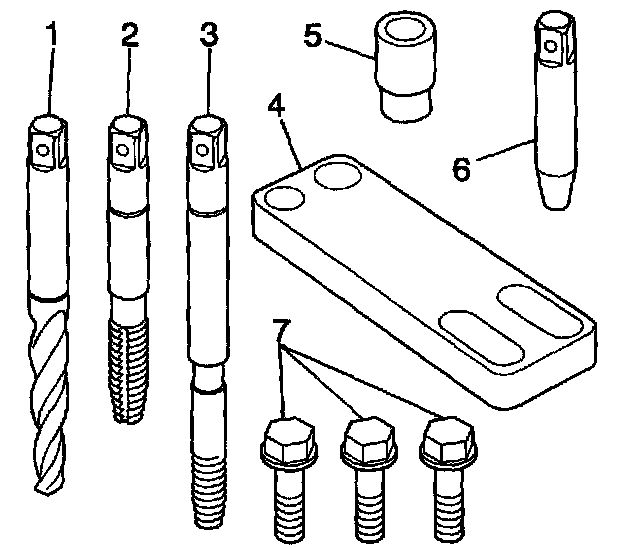 1
2
3
5
4
6
7