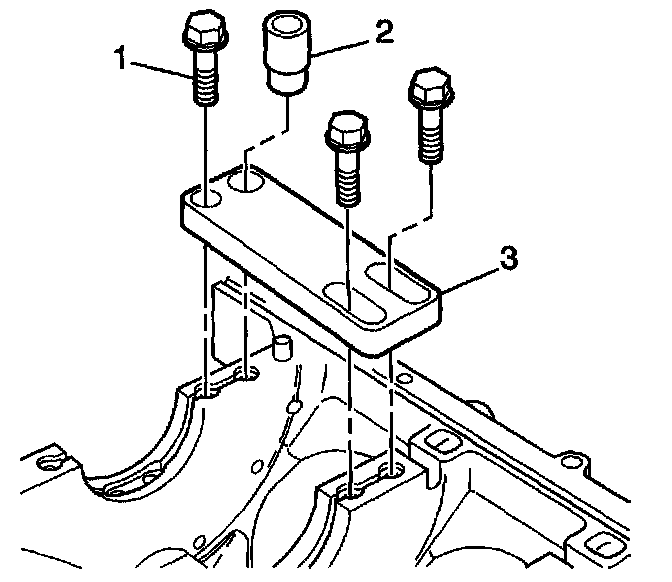 1
2
3