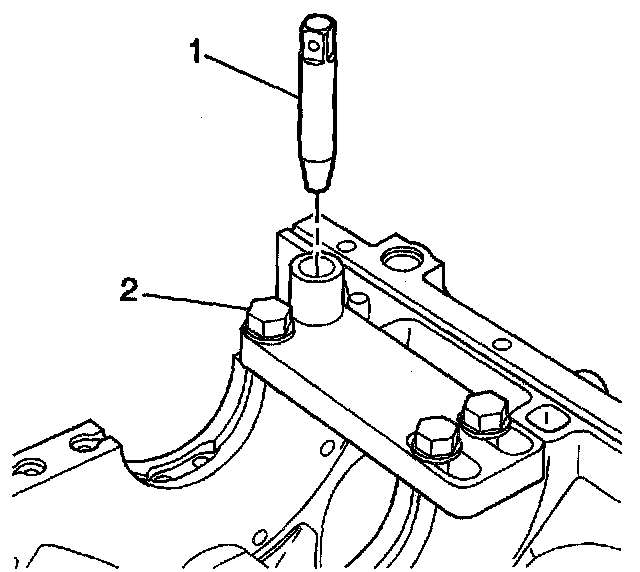 1
2