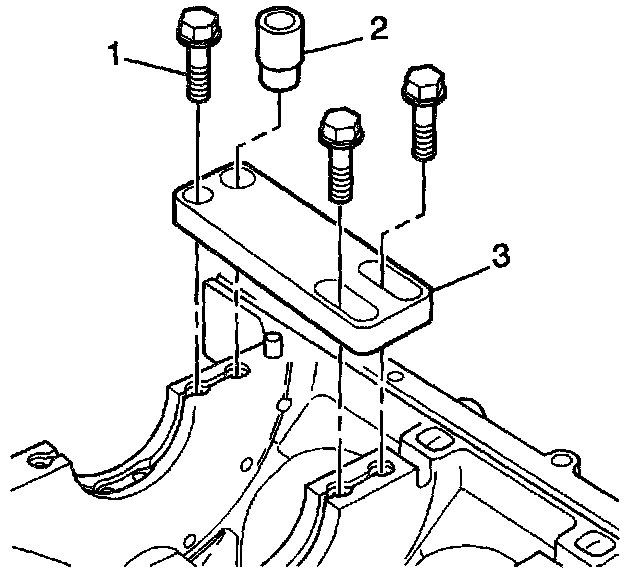 1
2
3