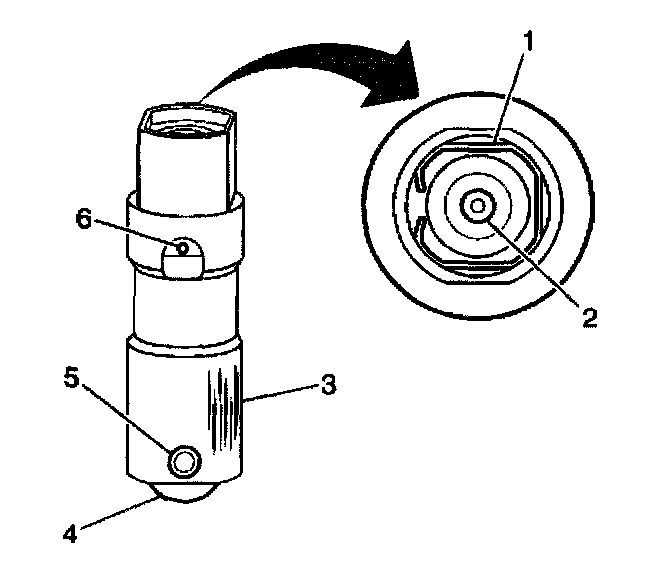 1
6
2
5
3
4