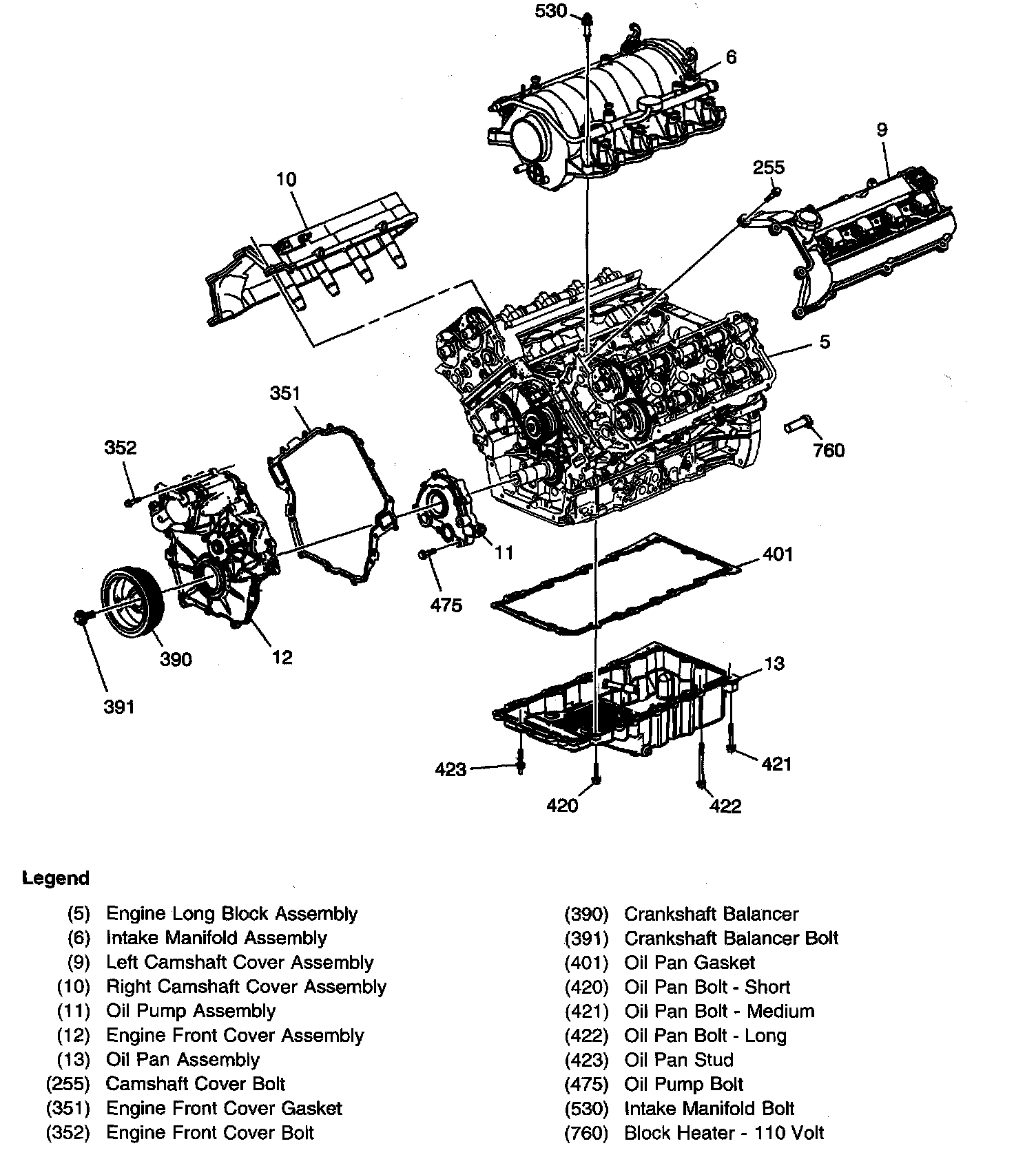 530
6
9
255
10
5
351
352
760
11
401
475
390
12
13
391
423
421
420
422

Legend

(5) Engine Long Block Assembly
(6) Intake Manifold Assembly
(9) Left Camshaft Cover Assembly
(10) Right Camshaft Cover Assembly
(11) Oil Pump Assembly
(12) Engine Front Cover Assembly
(13) Oil Pan Assembly
(255) Camshaft Cover Bolt
(351) Engine Front Cover Gasket
(352) Engine Front Cover Bolt

(390) Crankshaft Balancer
(391) Crankshaft Balancer Bolt
(401) Oil Pan Gasket
(420) Oil Pan Bolt - Short
(421) Oil Pan Bolt - Medium
(422) Oil Pan Bolt - Long
(423) Oil Pan Stud
(475) Oil Pump Bolt
(530) Intake Manifold Bolt
(760) Block Heater - 110 Volt