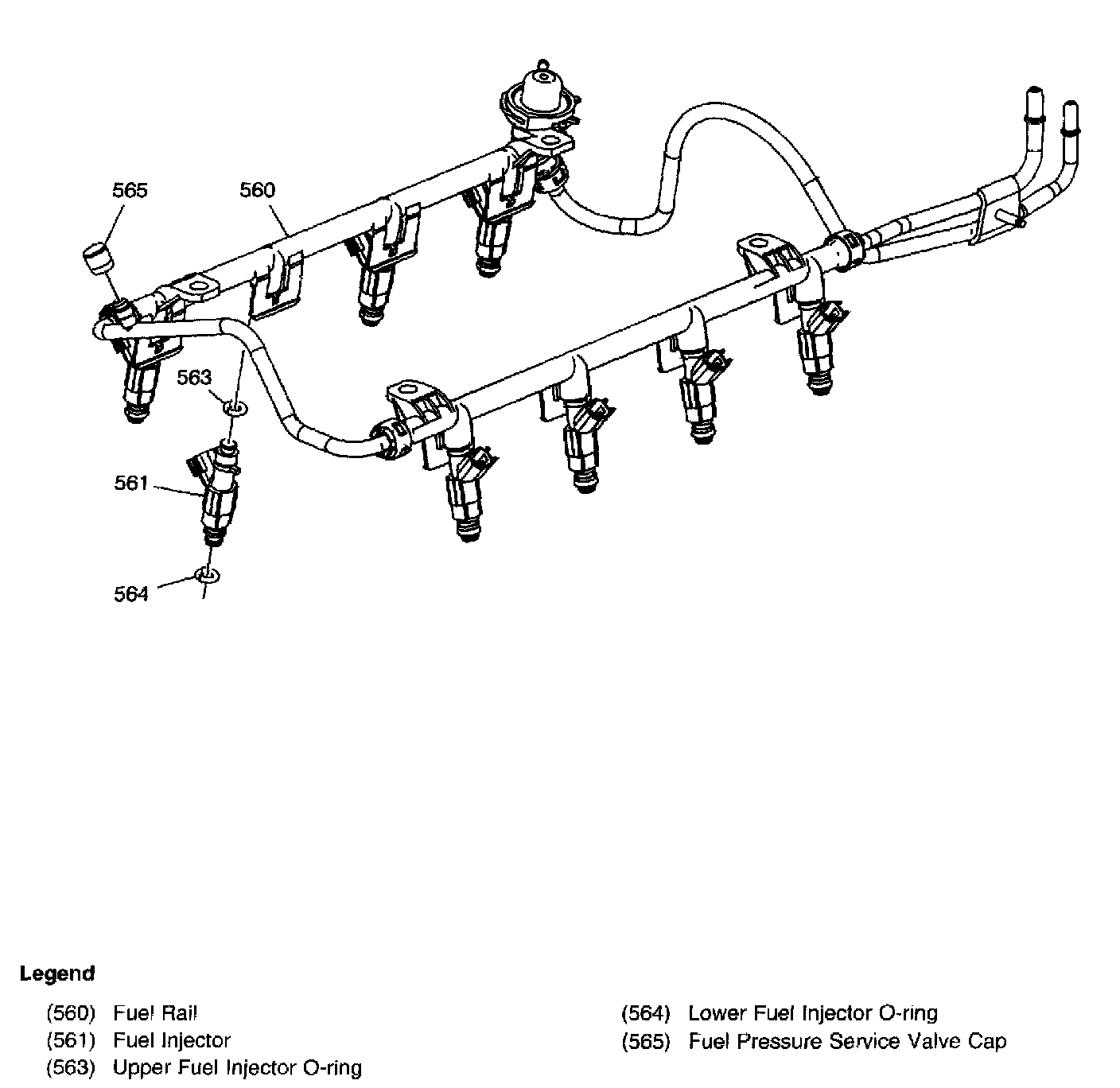 565

560

563

561

564

Legend

(560) Fuel Rail

(561) Fuel Injector

(563) Upper Fuel Injector O-ring

(564) Lower Fuel Injector O-ring

(565) Fuel Pressure Service Valve Cap