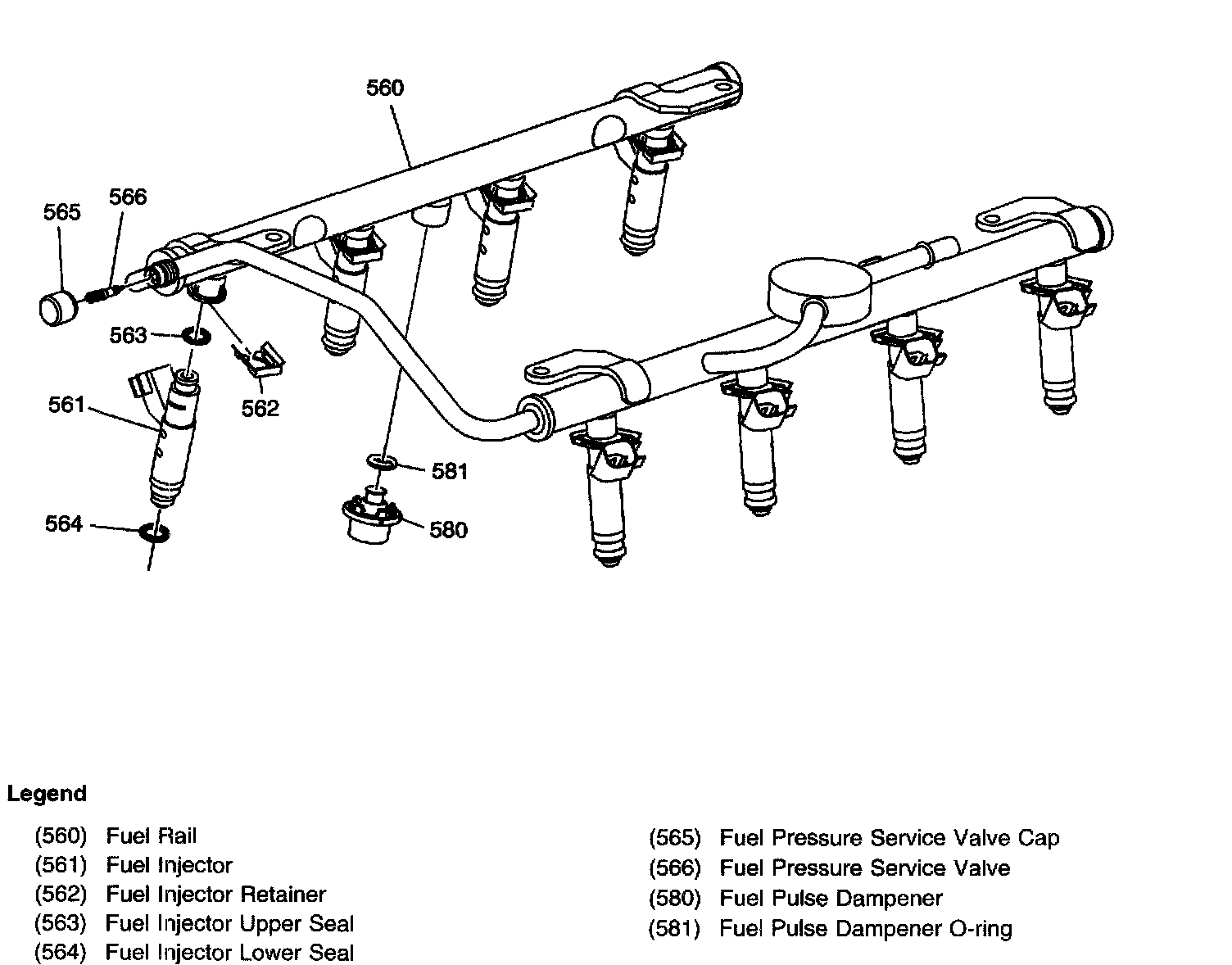 560

565

566

563

562

561

581

580

564

Legend

(560) Fuel Rail
(561) Fuel Injector
(562) Fuel Injector Retainer
(563) Fuel Injector Upper Seal
(564) Fuel Injector Lower Seal

(565) Fuel Pressure Service Valve Cap
(566) Fuel Pressure Service Valve
(580) Fuel Pulse Dampener
(581) Fuel Pulse Dampener O-ring