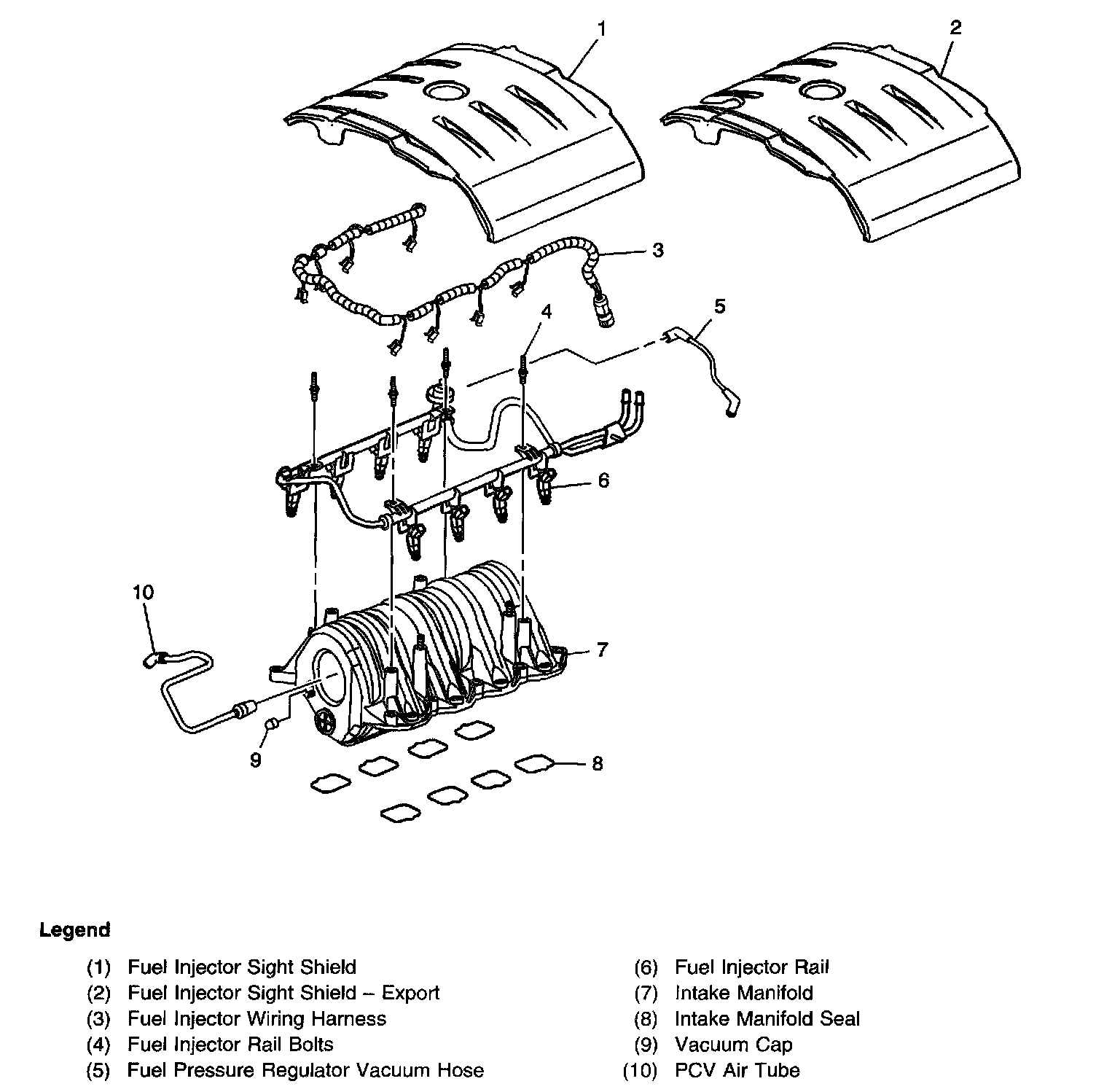 1
2
3
4
5
6
10
7
9
8

Legend

(1) Fuel Injector Sight Shield
(2) Fuel Injector Sight Shield – Export
(3) Fuel Injector Wiring Harness
(4) Fuel Injector Rail Bolts
(5) Fuel Pressure Regulator Vacuum Hose

(6) Fuel Injector Rail
(7) Intake Manifold
(8) Intake Manifold Seal
(9) Vacuum Cap
(10) PCV Air Tube