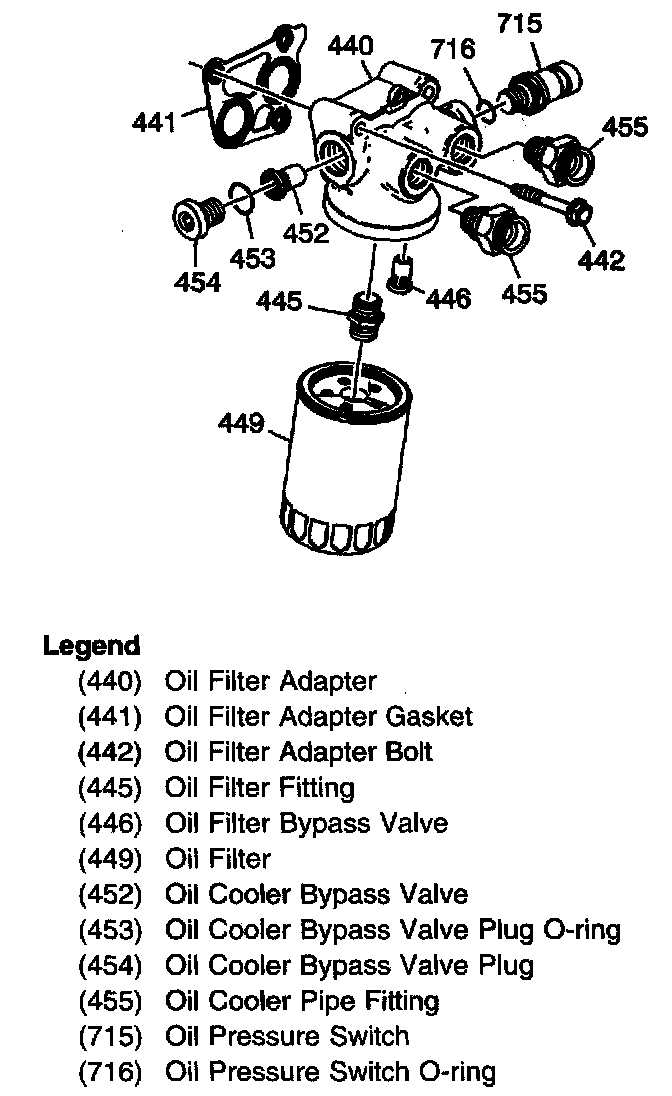 440
716
715
441
455
452
453
454
442
455
445
446
449

Legend
(440) Oil Filter Adapter
(441) Oil Filter Adapter Gasket
(442) Oil Filter Adapter Bolt
(445) Oil Filter Fitting
(446) Oil Filter Bypass Valve
(449) Oil Filter
(452) Oil Cooler Bypass Valve
(453) Oil Cooler Bypass Valve Plug O-ring
(454) Oil Cooler Bypass Valve Plug
(455) Oil Cooler Pipe Fitting
(715) Oil Pressure Switch
(716) Oil Pressure Switch O-ring