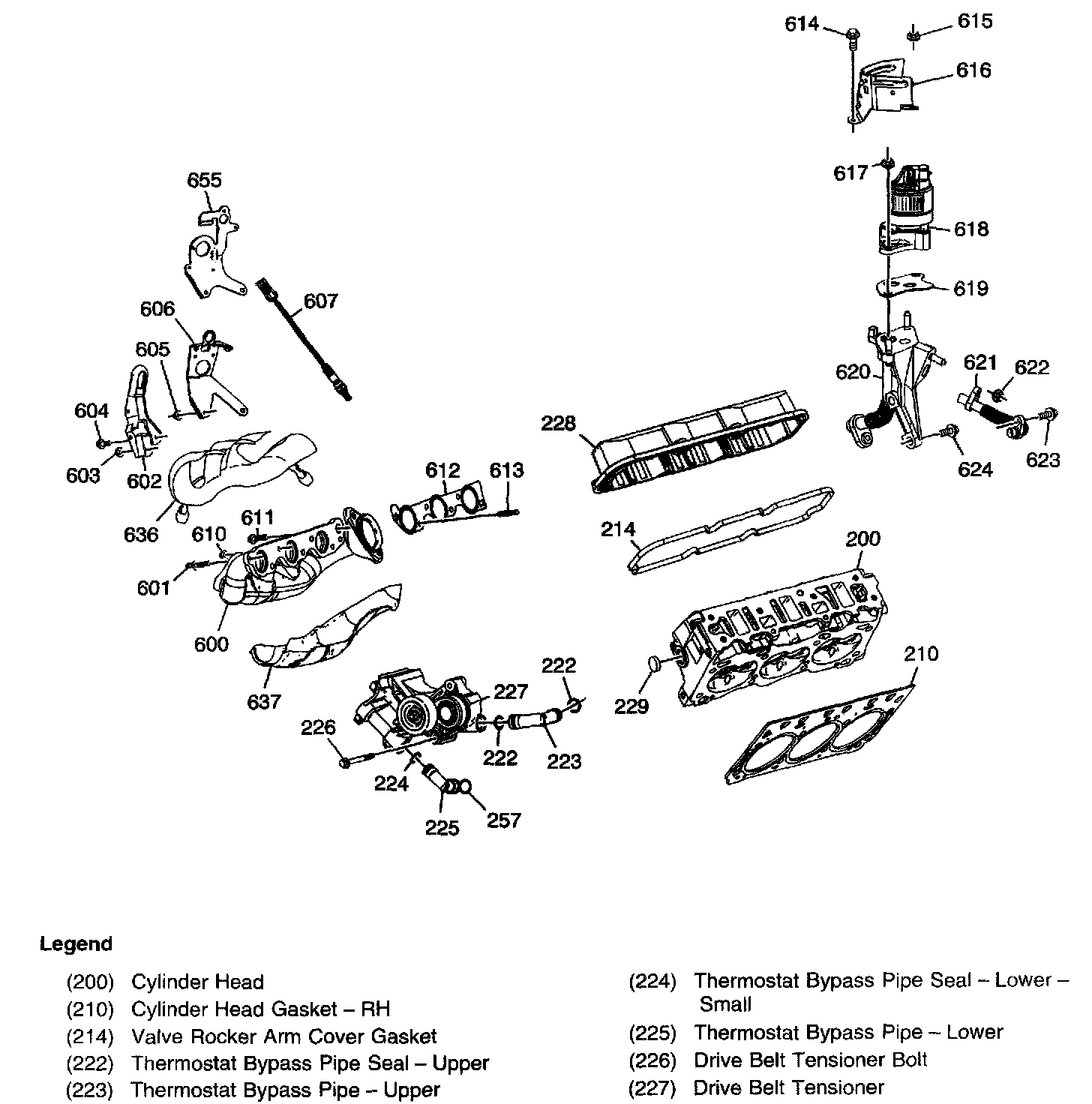 614
615
616
617
618
619
620
621
622
623
624
655
607
606
605
604
603
602
636
612
613
228
611
610
601
600
214
200
637
222
227
229
210
226
222
223
224
225
257

Legend

(200) Cylinder Head
(210) Cylinder Head Gasket – RH
(214) Valve Rocker Arm Cover Gasket
(222) Thermostat Bypass Pipe Seal – Upper
(223) Thermostat Bypass Pipe – Upper

(224) Thermostat Bypass Pipe Seal – Lower – Small
(225) Thermostat Bypass Pipe – Lower
(226) Drive Belt Tensioner Bolt
(227) Drive Belt Tensioner