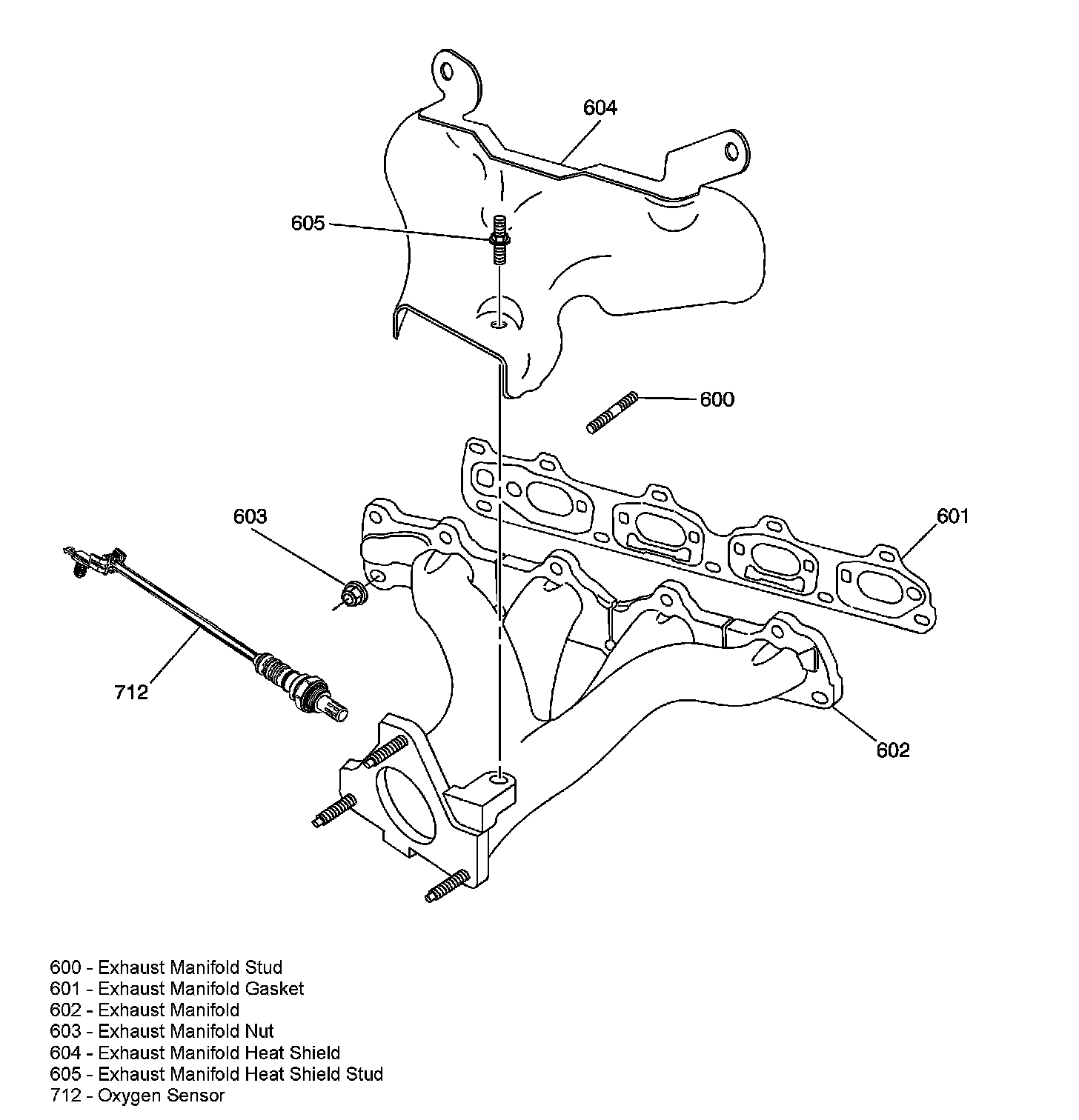 604

605

600

603

601

712

602

600 - Exhaust Manifold Stud
601 - Exhaust Manifold Gasket
602 - Exhaust Manifold
603 - Exhaust Manifold Nut
604 - Exhaust Manifold Heat Shield
605 - Exhaust Manifold Heat Shield Stud
712 - Oxygen Sensor