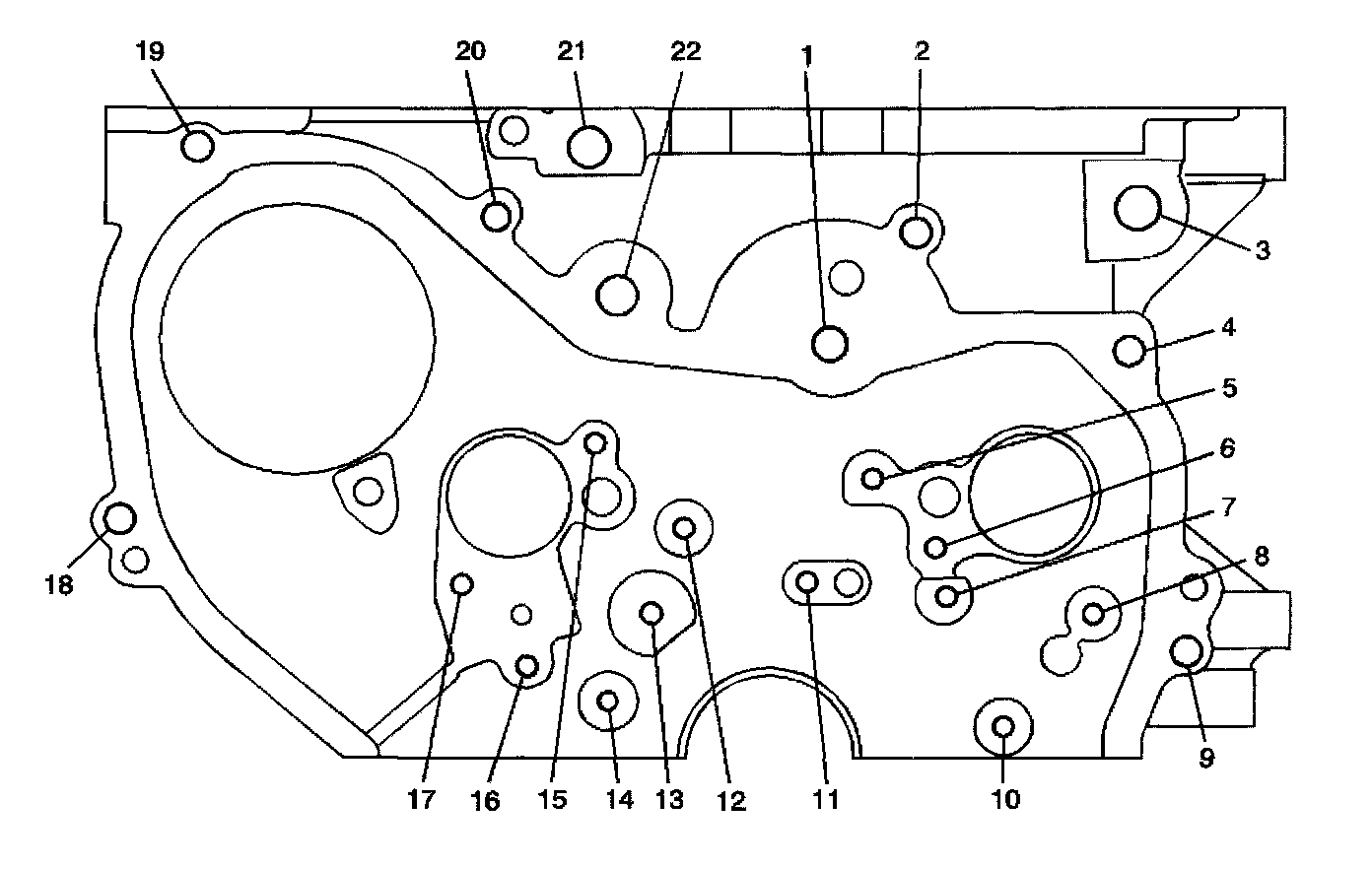 19
20
21
22
1
2
3
4
5
6
7
8
18
17
16
15
14
13
12
11
10
9