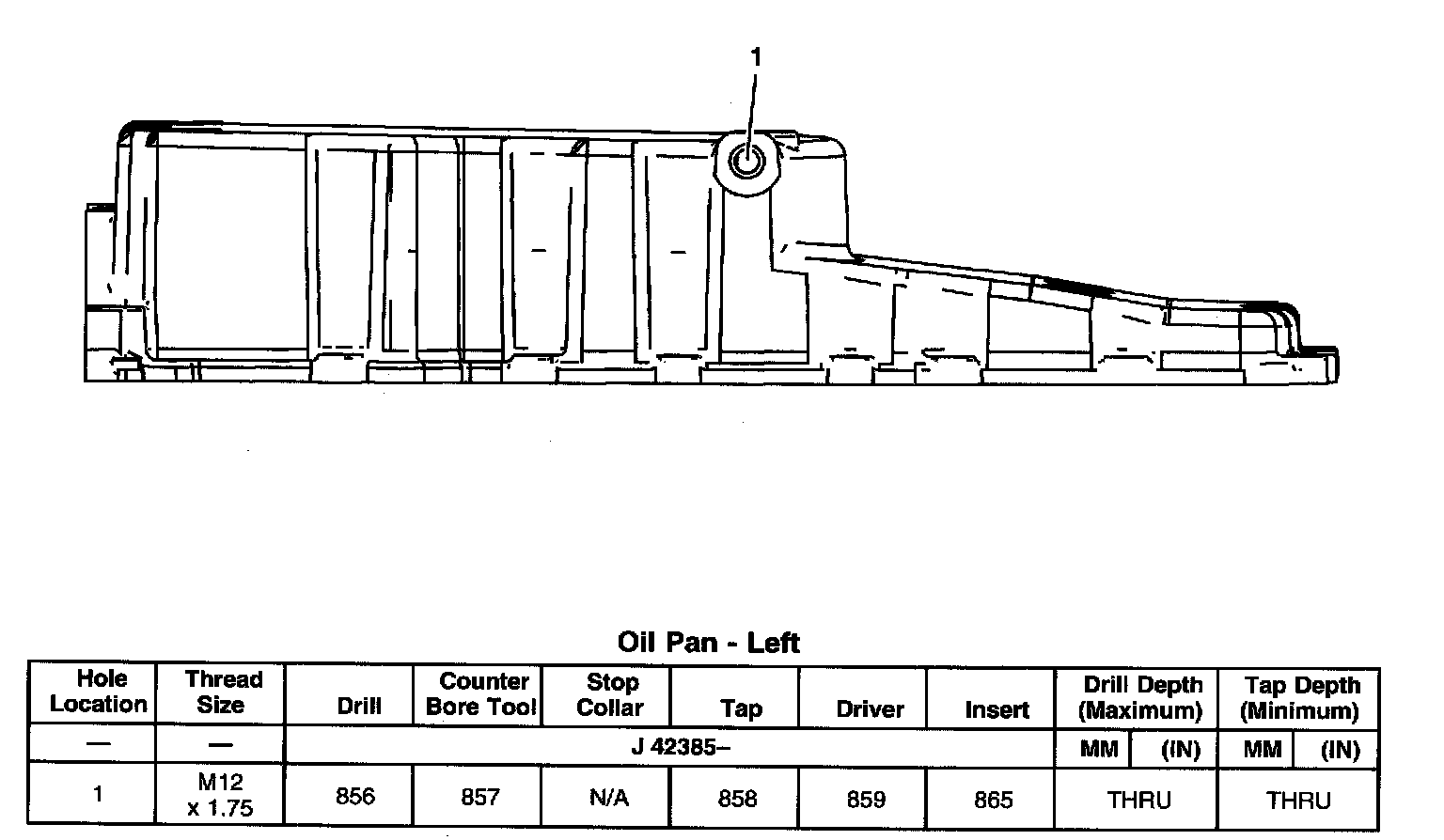 1

Oil Pan - Left

| Hole Location | Thread Size | Drill | Counter Bore Tool | Stop Collar | Tap | Driver | Insert | Drill Depth (Maximum) | | Tap Depth (Minimum) | |
|---|---|---|---|---|---|---|---|---|---|---|---|
| — | — | J 42385– | | | | | | MM | (IN) | MM | (IN) |
| 1 | M12 x 1.75 | 856 | 857 | N/A | 858 | 859 | 865 | THRU | | THRU | |