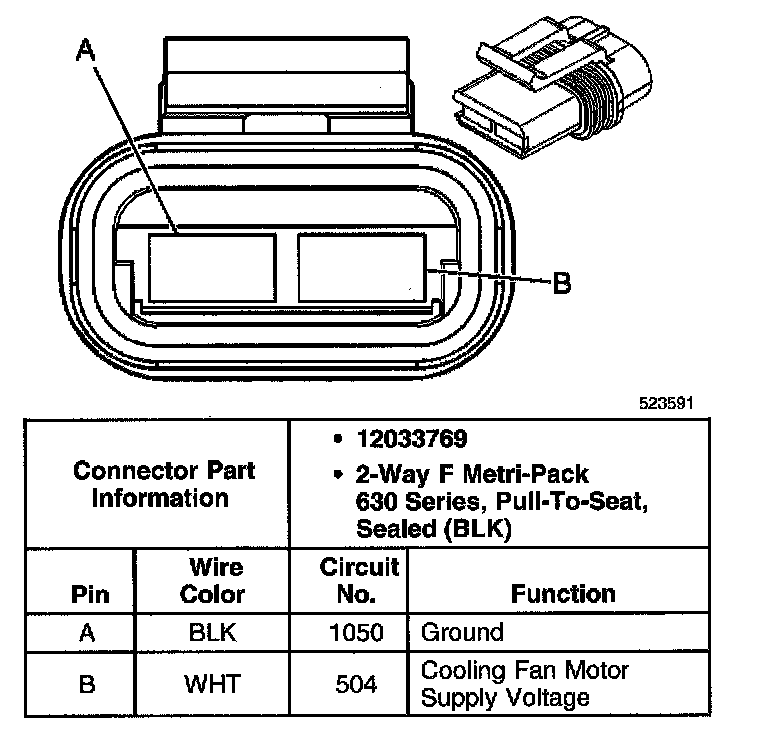 A

B

523591

| Connector Part Information | | • 12033769 • 2-Way F Metri-Pack 630 Series, Pull-To-Seat, Sealed (BLK) | |
|---|---|---|---|
| Pin | Wire Color | Circuit No. | Function |
| A | BLK | 1050 | Ground |
| B | WHT | 504 | Cooling Fan Motor Supply Voltage |