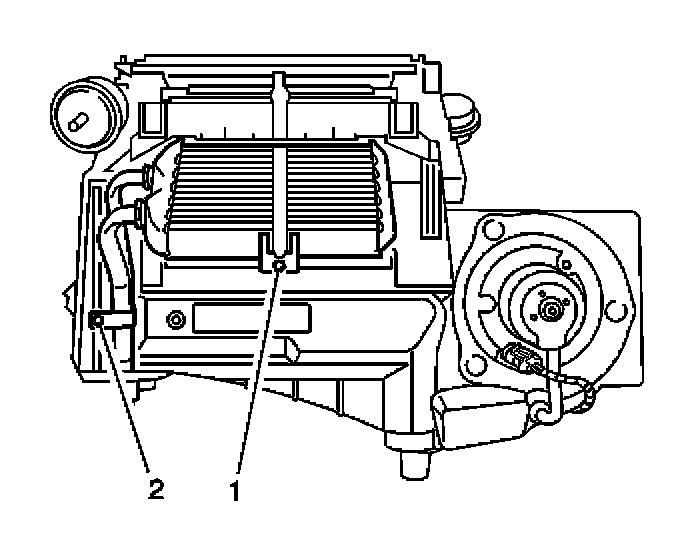 2
1