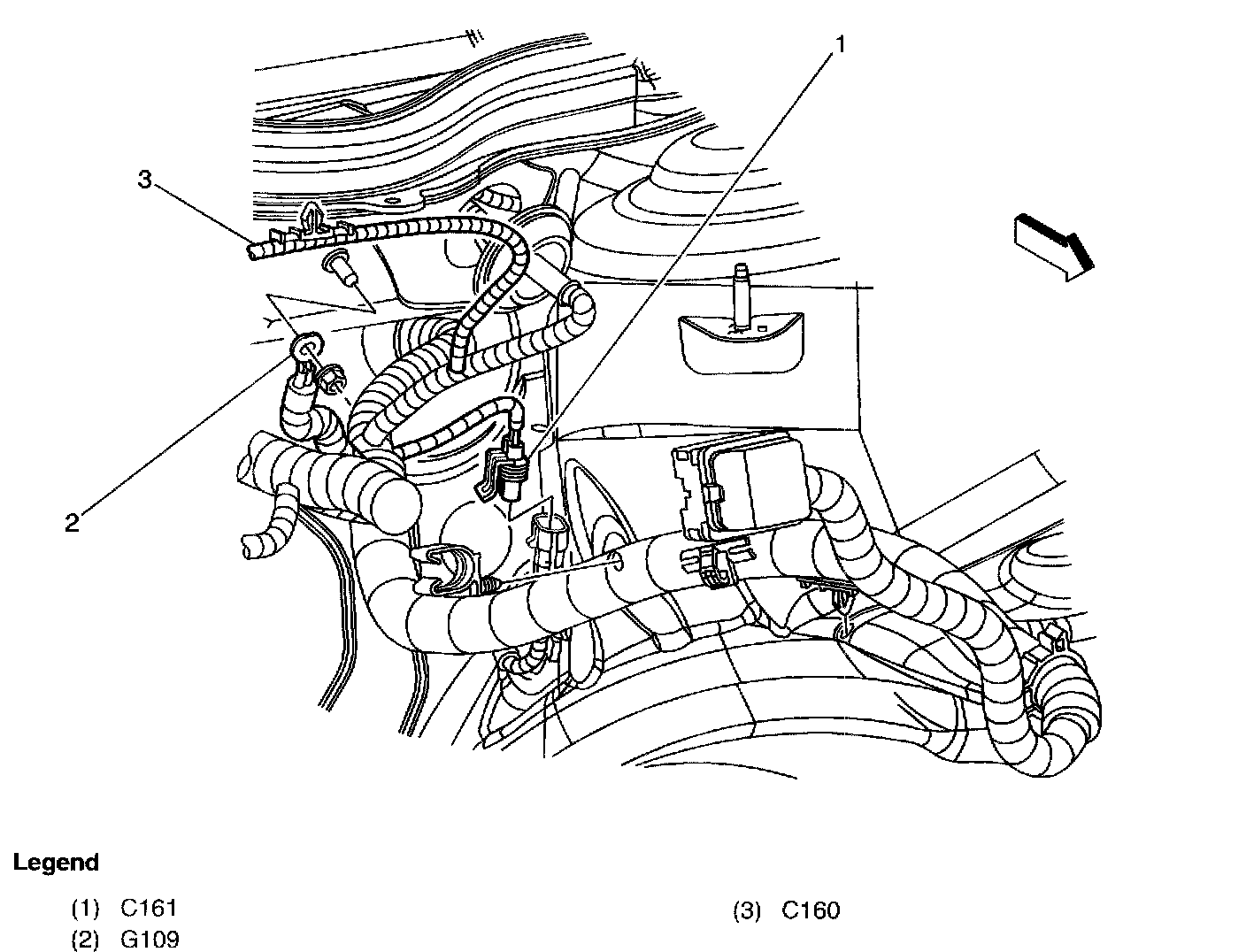 1

3

2

Legend

(1) C161

(2) G109

(3) C160