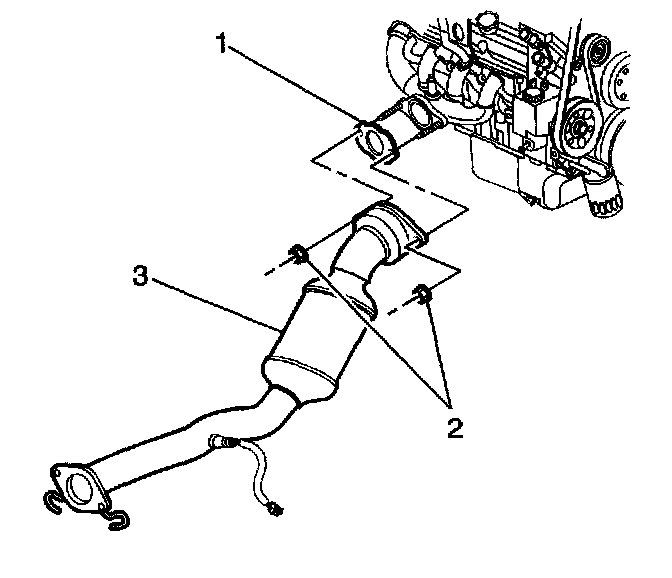 1
3
2