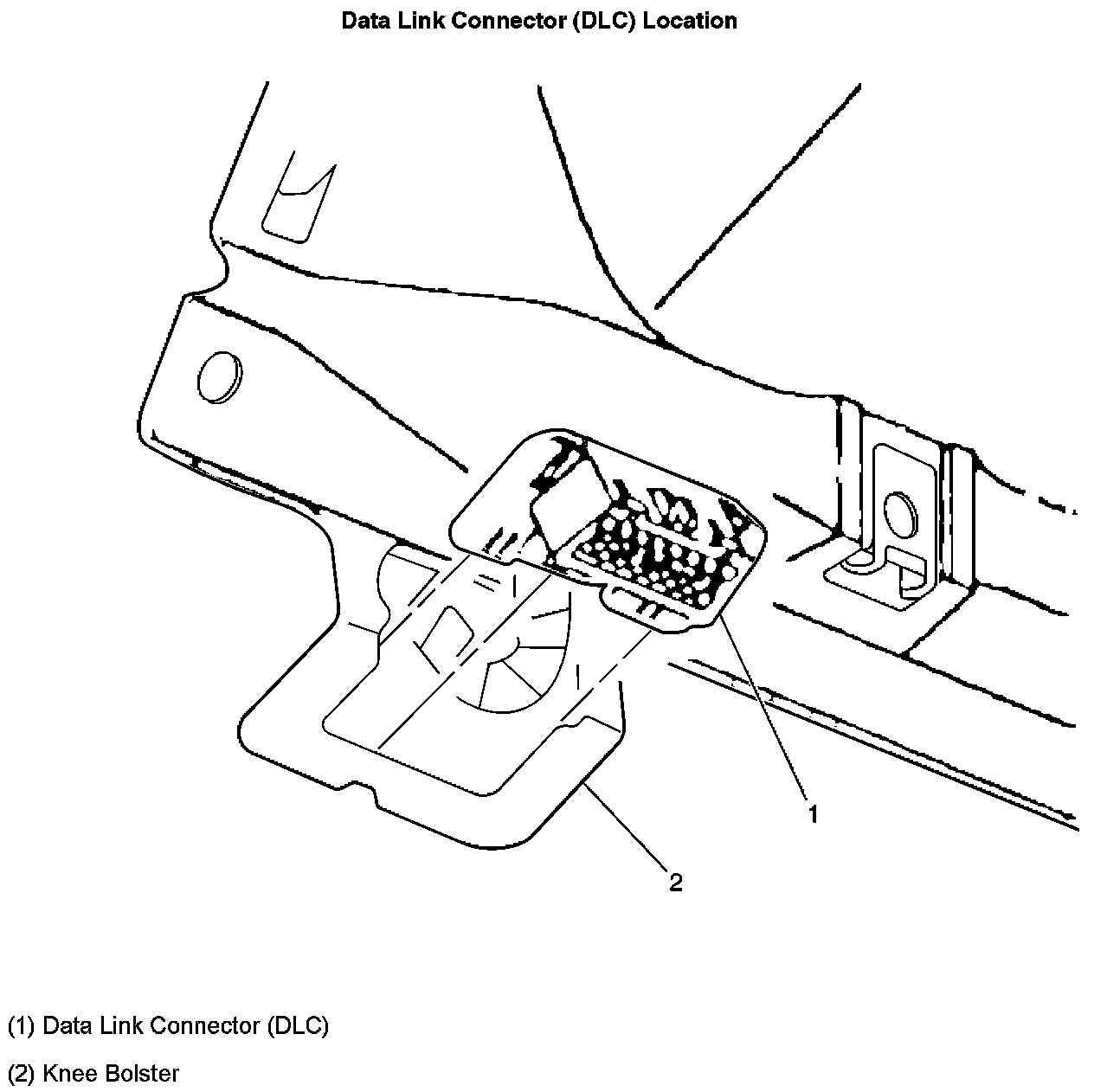 Data Link Connector (DLC) Location

1

2

(1) Data Link Connector (DLC)

(2) Knee Bolster