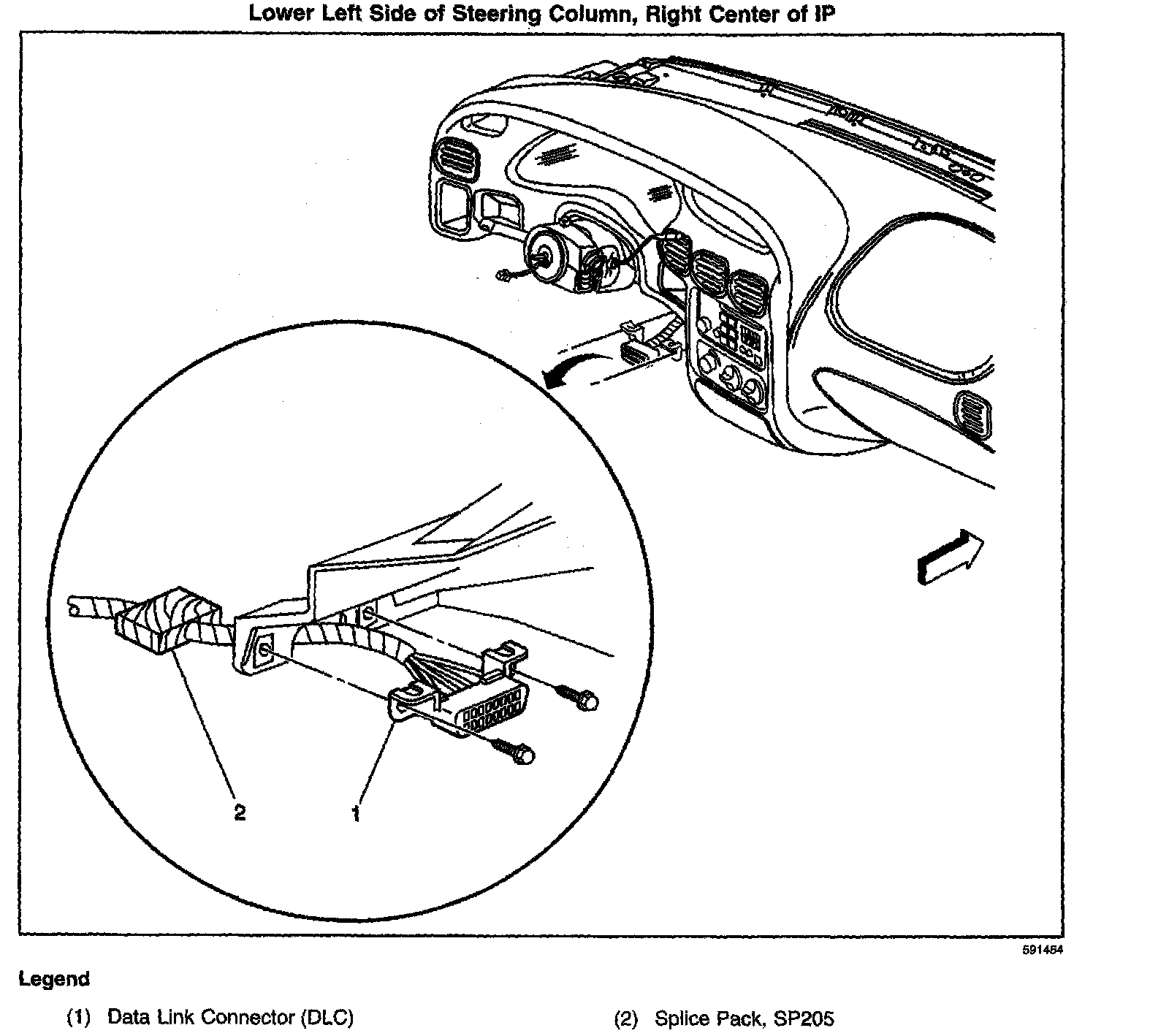 Lower Left Side of Steering Column, Right Center of IP

2

1

591464

Legend

(1) Data Link Connector (DLC)

(2) Splice Pack, SP205