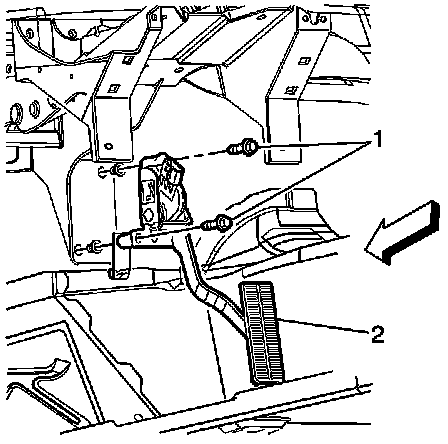 1
2