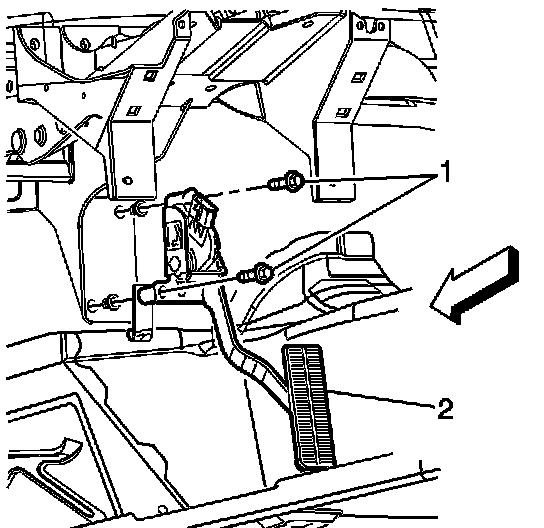 1

2