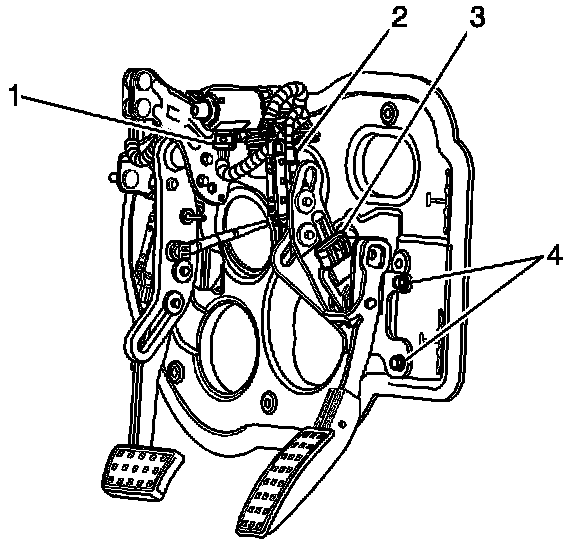 1
2
3
4