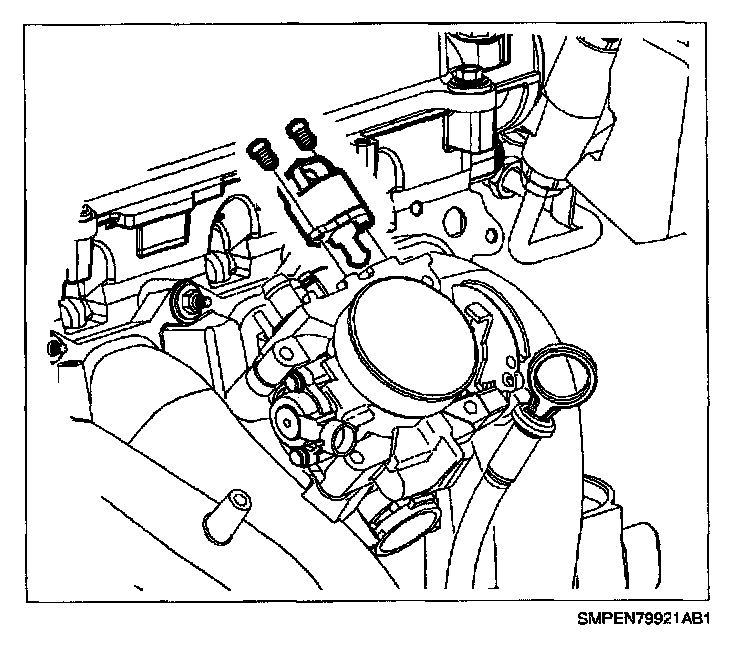 SMPEN79921AB1