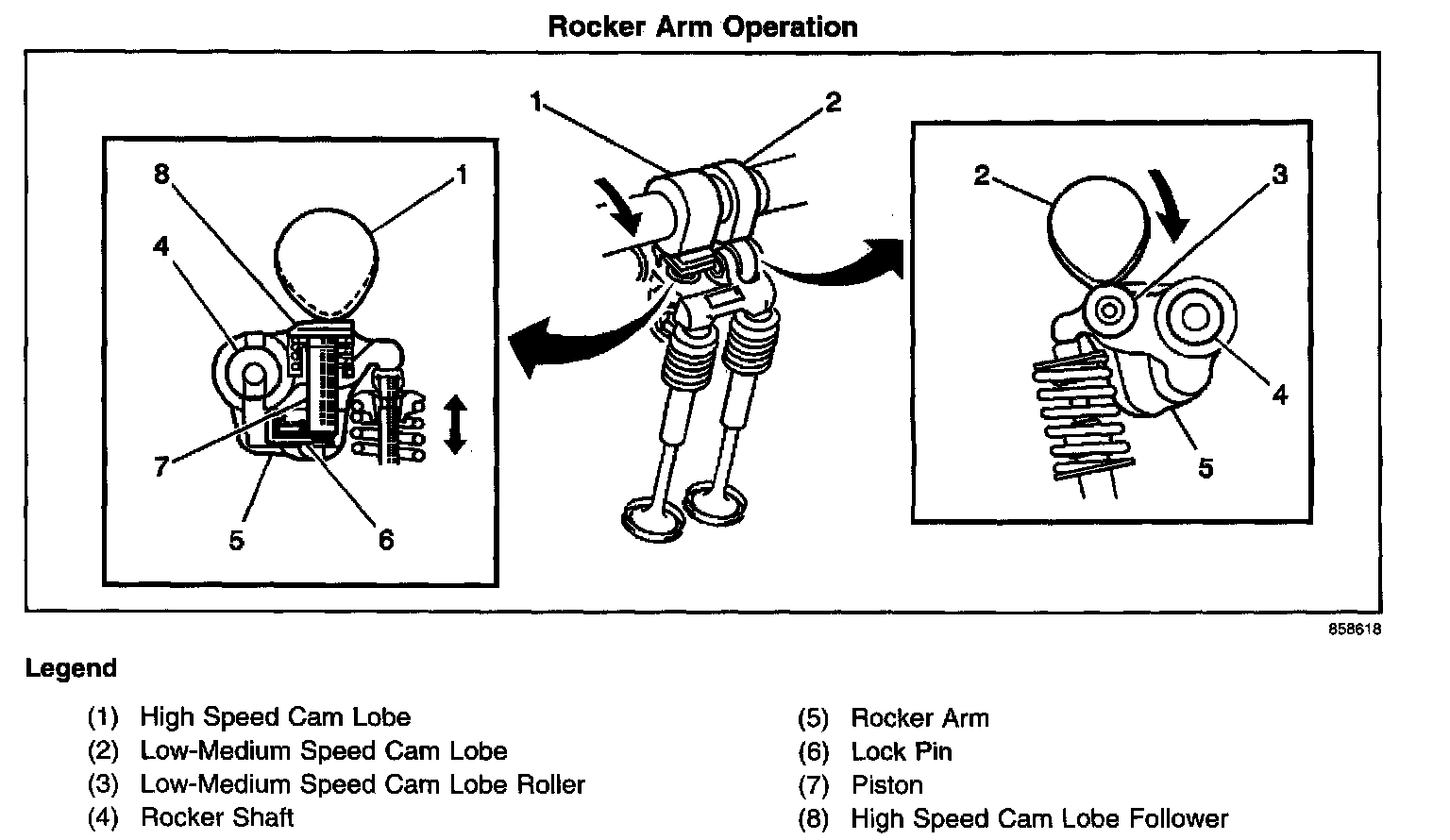 Rocker Arm Operation

8
1
4
7
5
6

1
2

2
3
4
5

858618

Legend

(1) High Speed Cam Lobe
(2) Low-Medium Speed Cam Lobe
(3) Low-Medium Speed Cam Lobe Roller
(4) Rocker Shaft

(5) Rocker Arm
(6) Lock Pin
(7) Piston
(8) High Speed Cam Lobe Follower