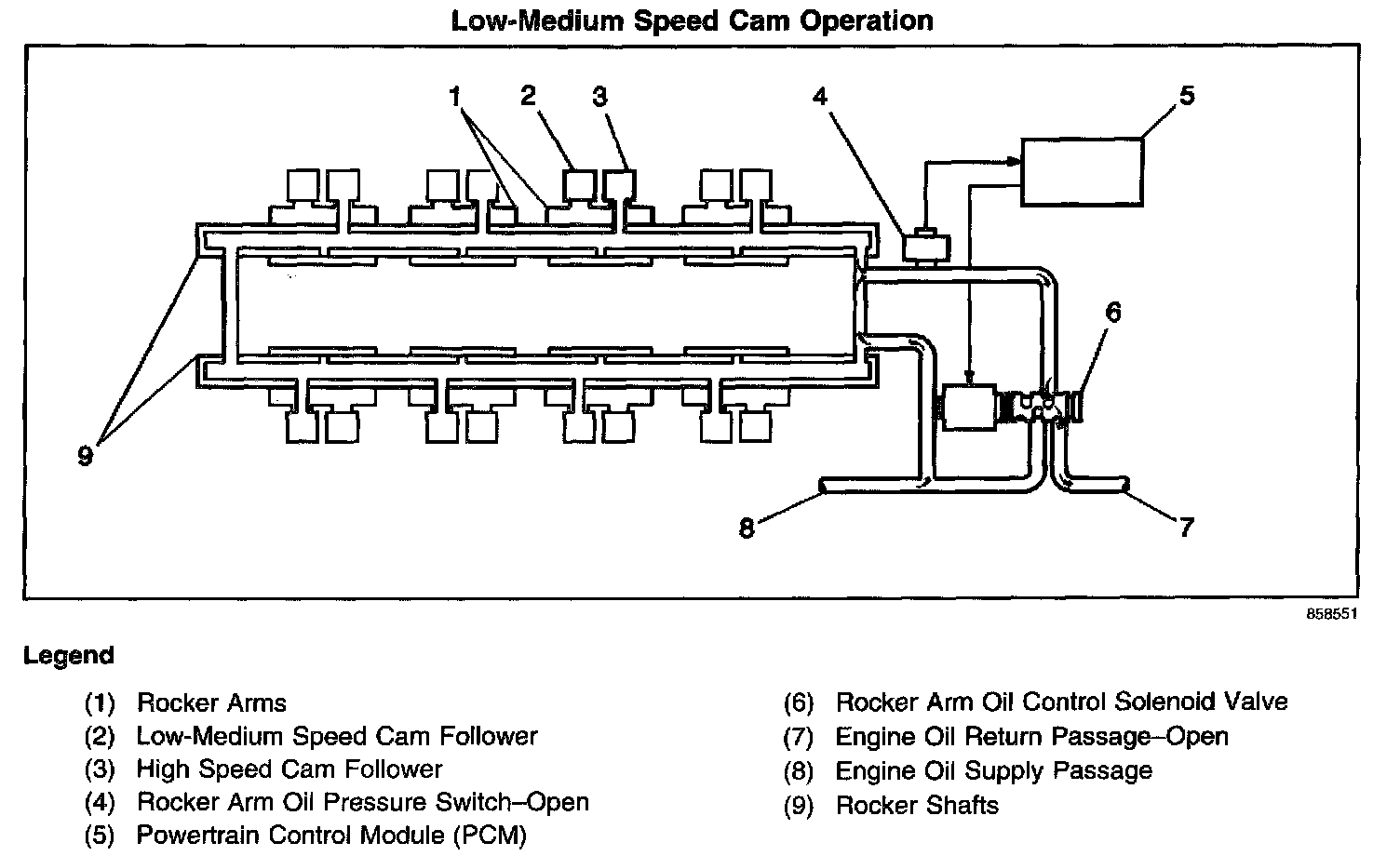 Low-Medium Speed Cam Operation

1 2 3 4 5 6 9 8 7

858551

Legend

(1) Rocker Arms
(2) Low-Medium Speed Cam Follower
(3) High Speed Cam Follower
(4) Rocker Arm Oil Pressure Switch–Open
(5) Powertrain Control Module (PCM)

(6) Rocker Arm Oil Control Solenoid Valve
(7) Engine Oil Return Passage–Open
(8) Engine Oil Supply Passage
(9) Rocker Shafts