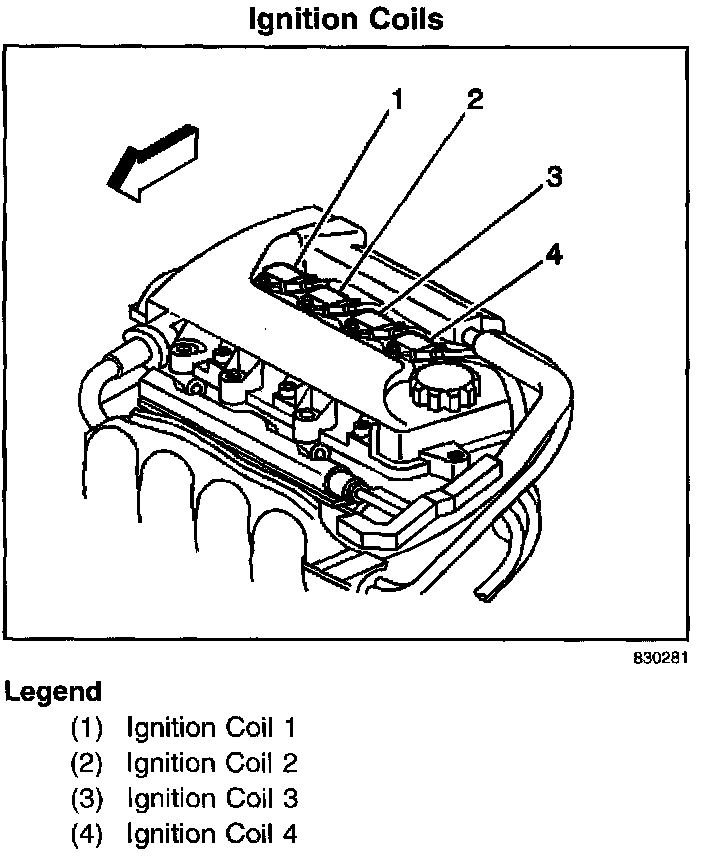 Ignition Coils

1
2
3
4

830281

Legend
(1) Ignition Coil 1
(2) Ignition Coil 2
(3) Ignition Coil 3
(4) Ignition Coil 4