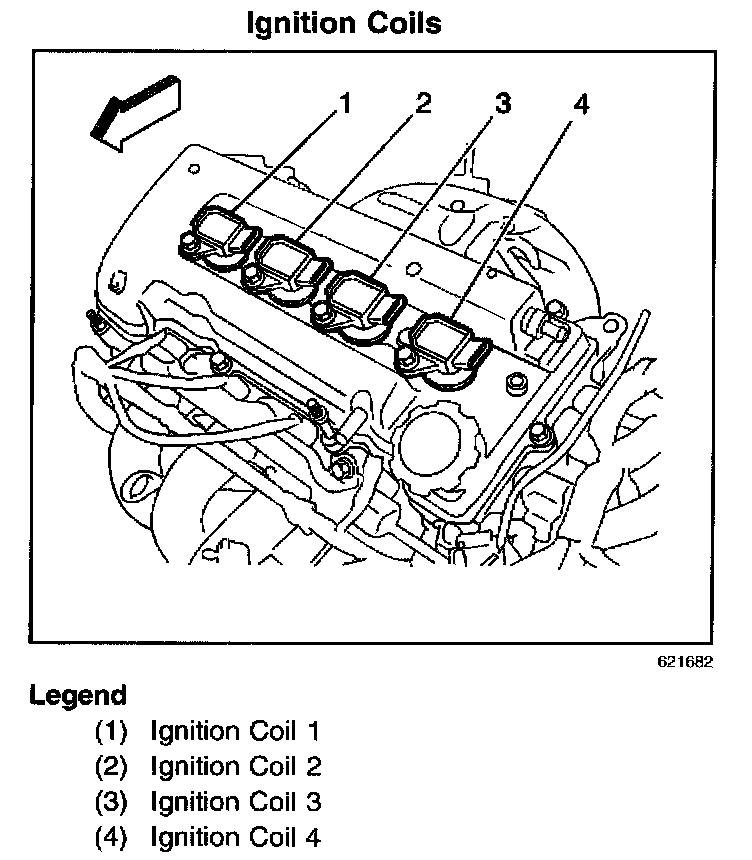 Ignition Coils

1
2
3
4

621682

Legend
(1) Ignition Coil 1
(2) Ignition Coil 2
(3) Ignition Coil 3
(4) Ignition Coil 4