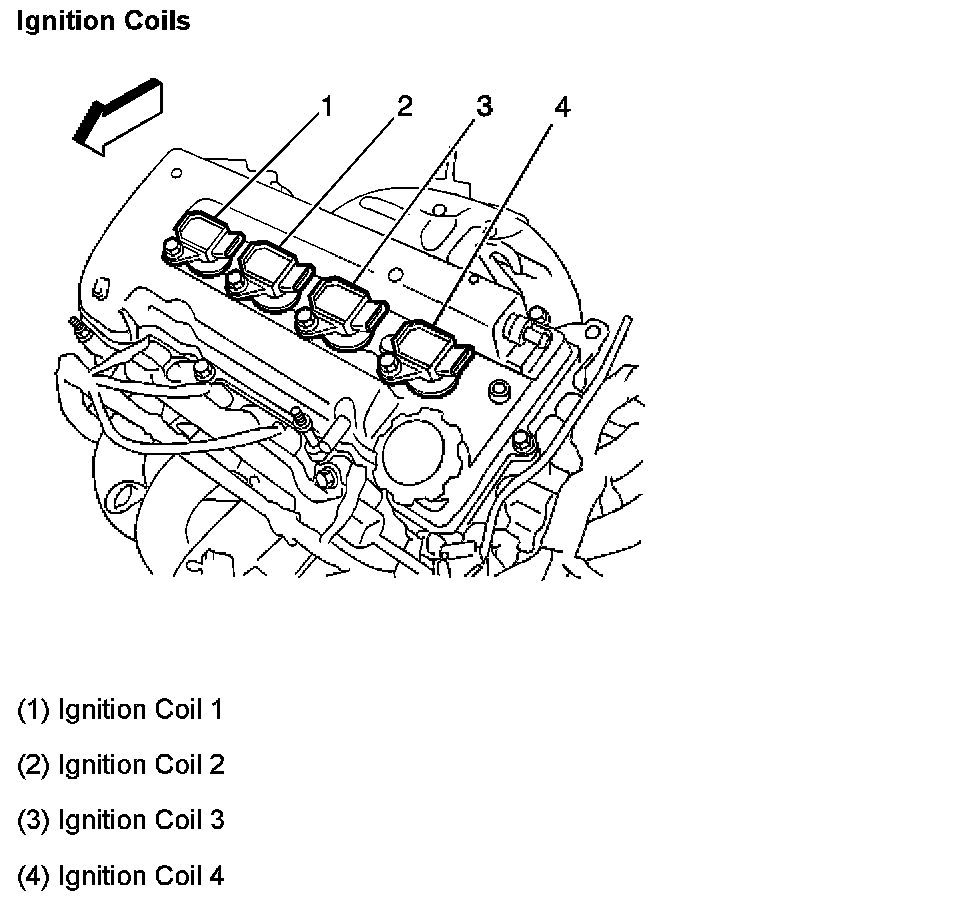 Ignition Coils

1 2 3 4

(1) Ignition Coil 1

(2) Ignition Coil 2

(3) Ignition Coil 3

(4) Ignition Coil 4