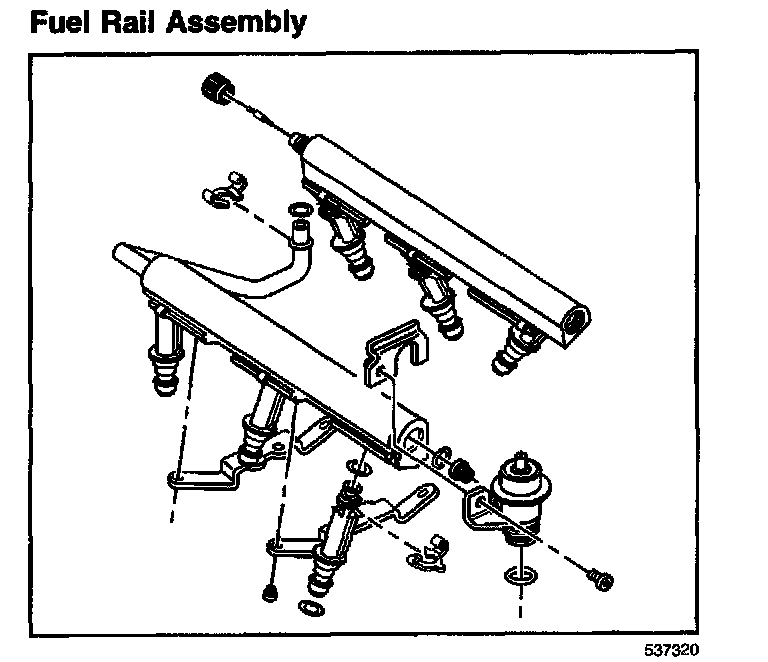 Fuel Rail Assembly

537320