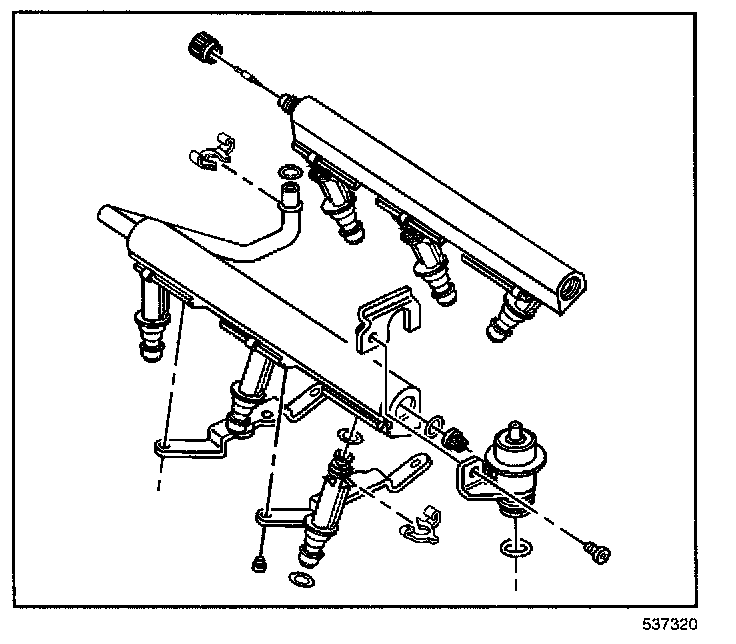 537320