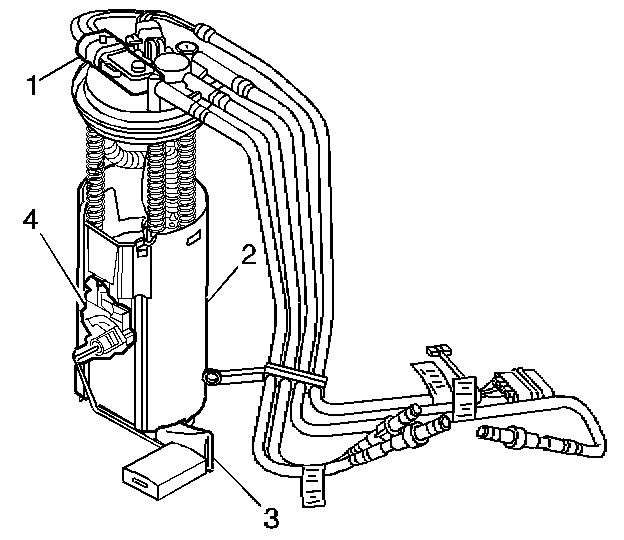 1
4
2
3