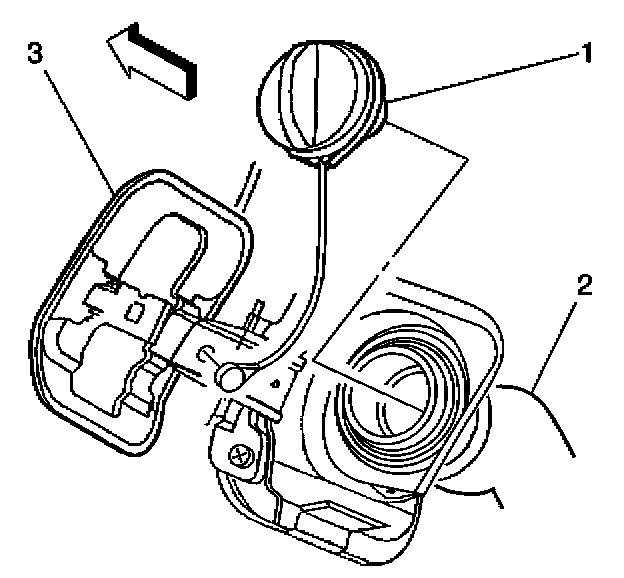 3
1
2