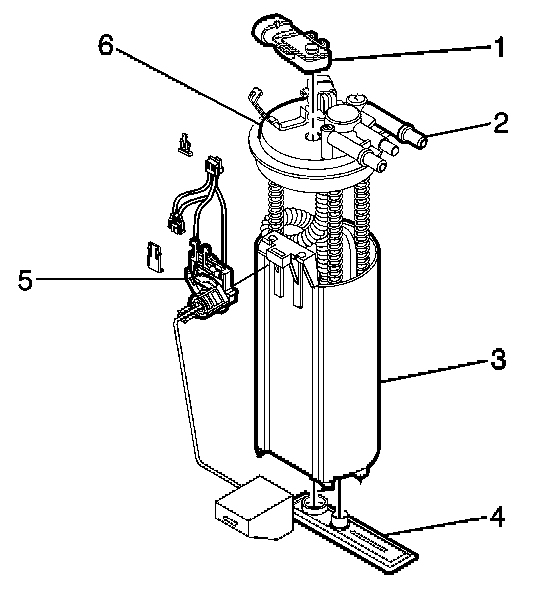 6
1
2
5
3
4