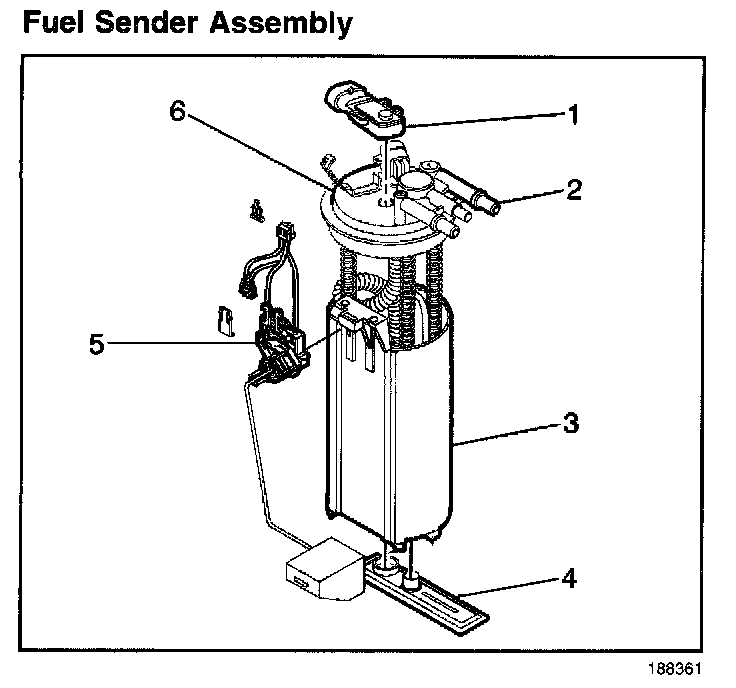 Fuel Sender Assembly

6
1
2
5
3
4

188361