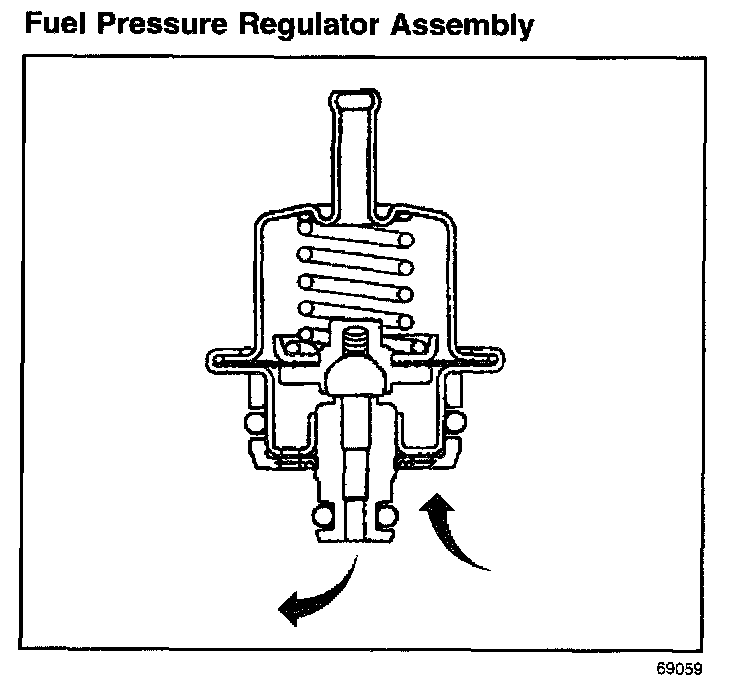 Fuel Pressure Regulator Assembly

69059