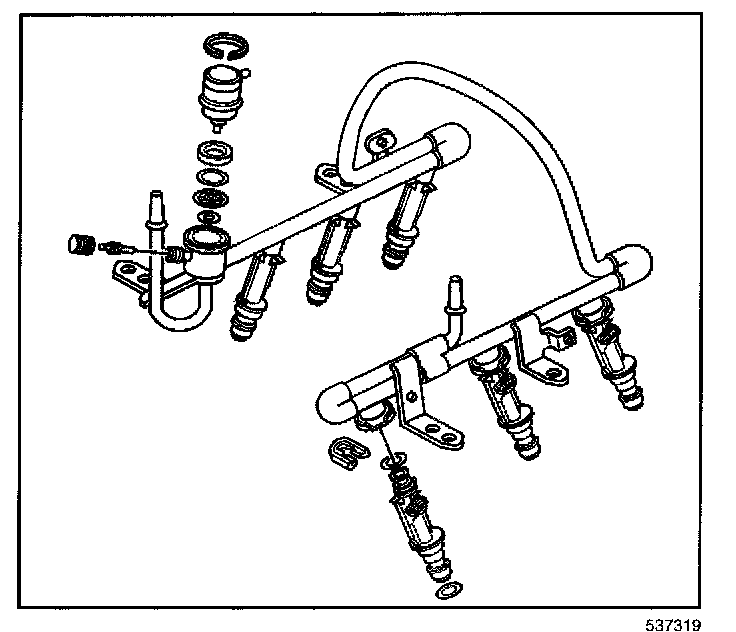 537319