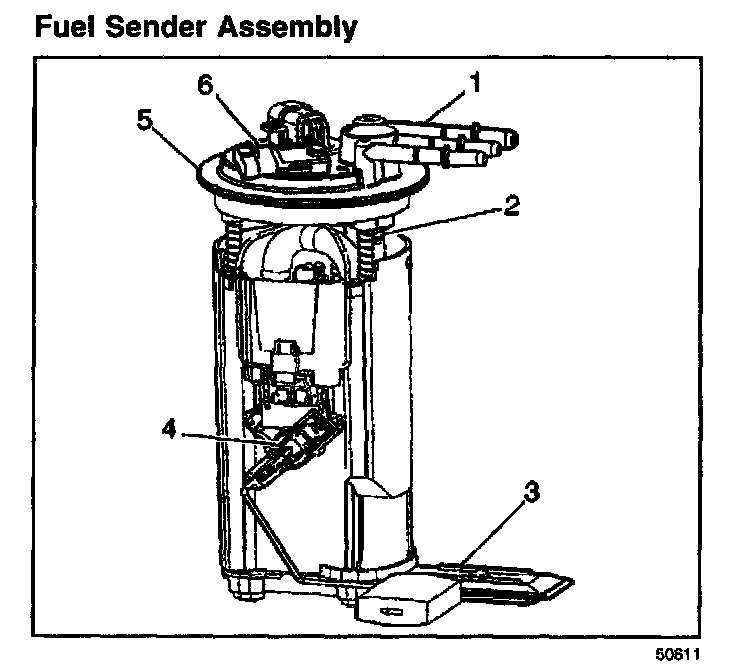 Fuel Sender Assembly

6
1
5
2
4
3

50611