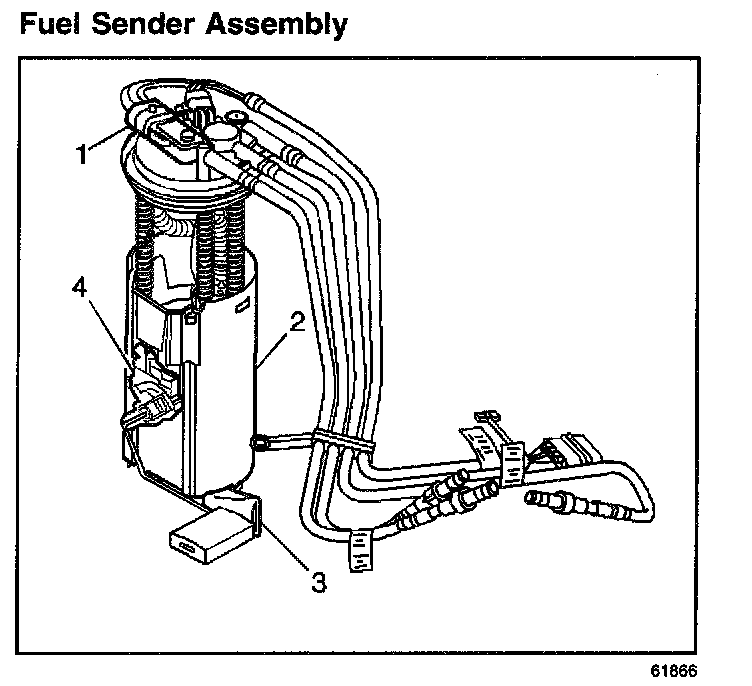 Fuel Sender Assembly

1

4

2

3

61866