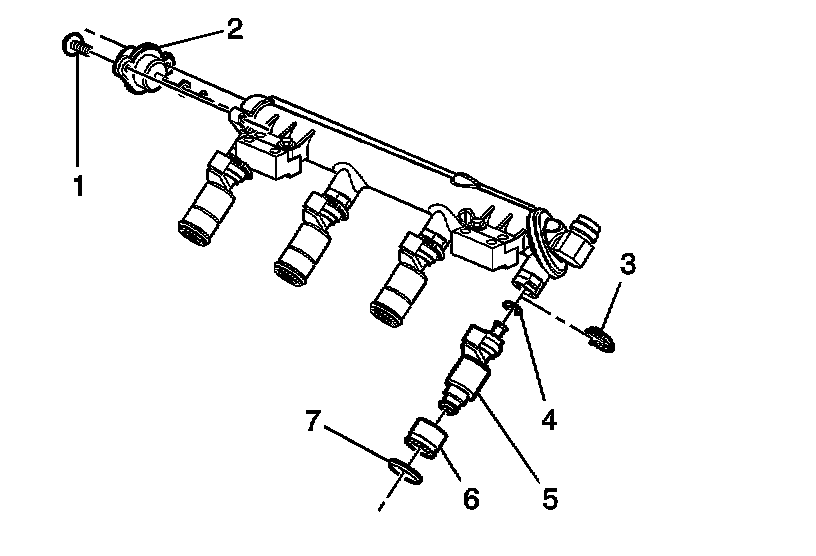 2
1
3
4
7
6
5