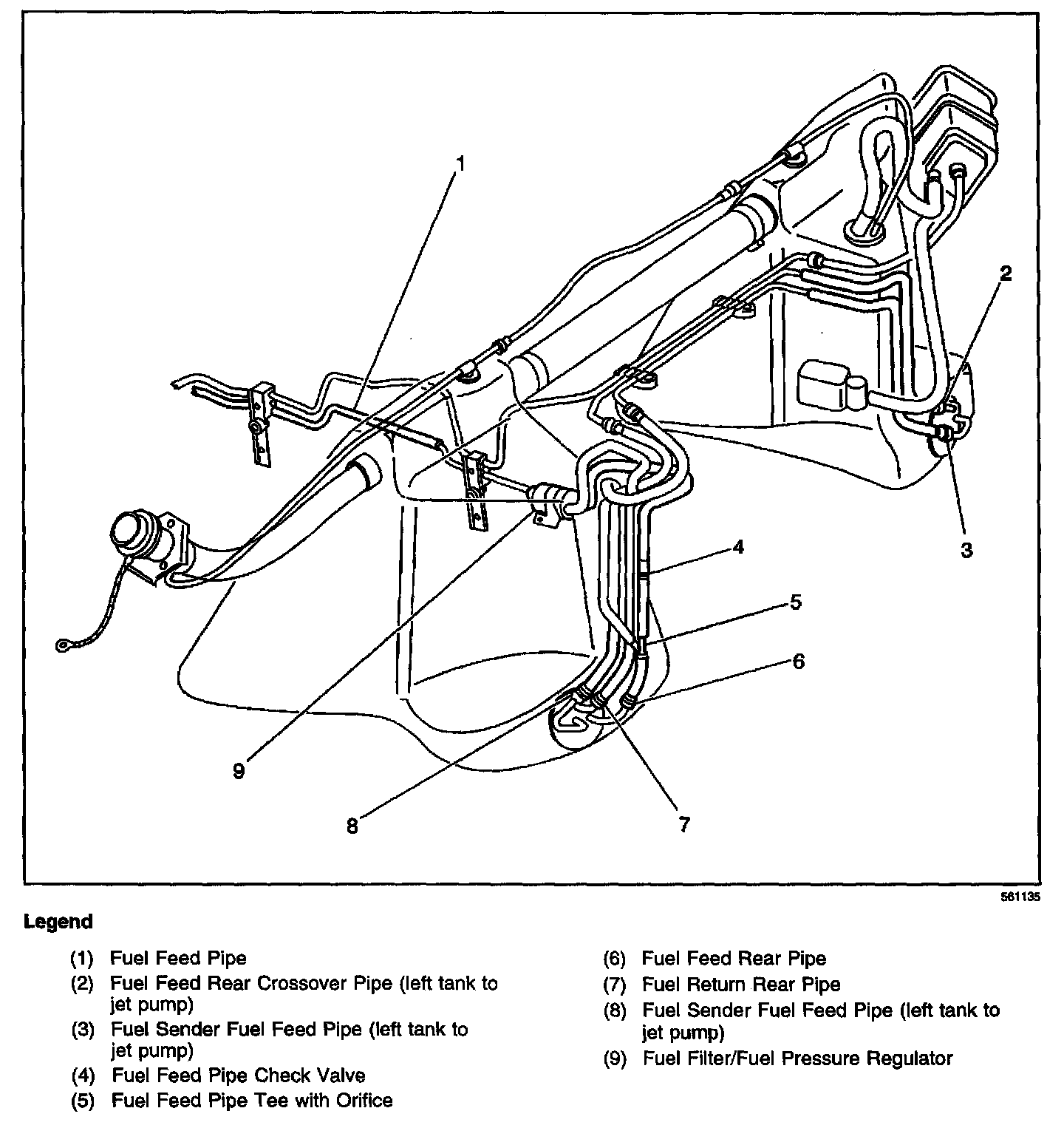 1
2
3
4
5
6
7
8
9

561135

Legend

(1) Fuel Feed Pipe
(2) Fuel Feed Rear Crossover Pipe (left tank to jet pump)
(3) Fuel Sender Fuel Feed Pipe (left tank to jet pump)
(4) Fuel Feed Pipe Check Valve
(5) Fuel Feed Pipe Tee with Orifice

(6) Fuel Feed Rear Pipe
(7) Fuel Return Rear Pipe
(8) Fuel Sender Fuel Feed Pipe (left tank to jet pump)
(9) Fuel Filter/Fuel Pressure Regulator