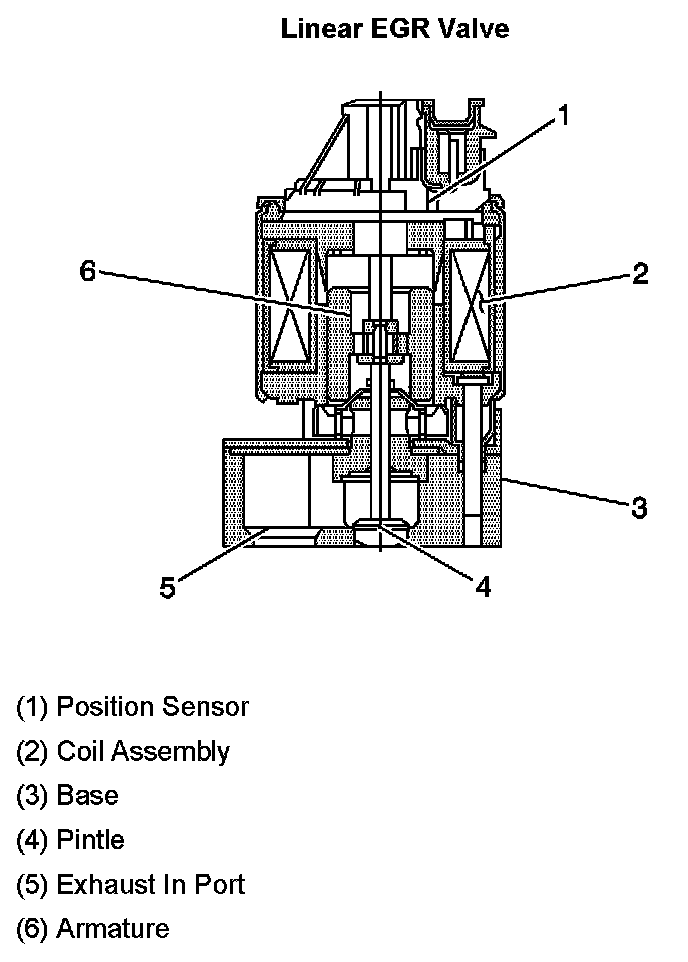 Linear EGR Valve

1

6

2

3

5

4

(1) Position Sensor

(2) Coil Assembly

(3) Base

(4) Pintle

(5) Exhaust In Port

(6) Armature