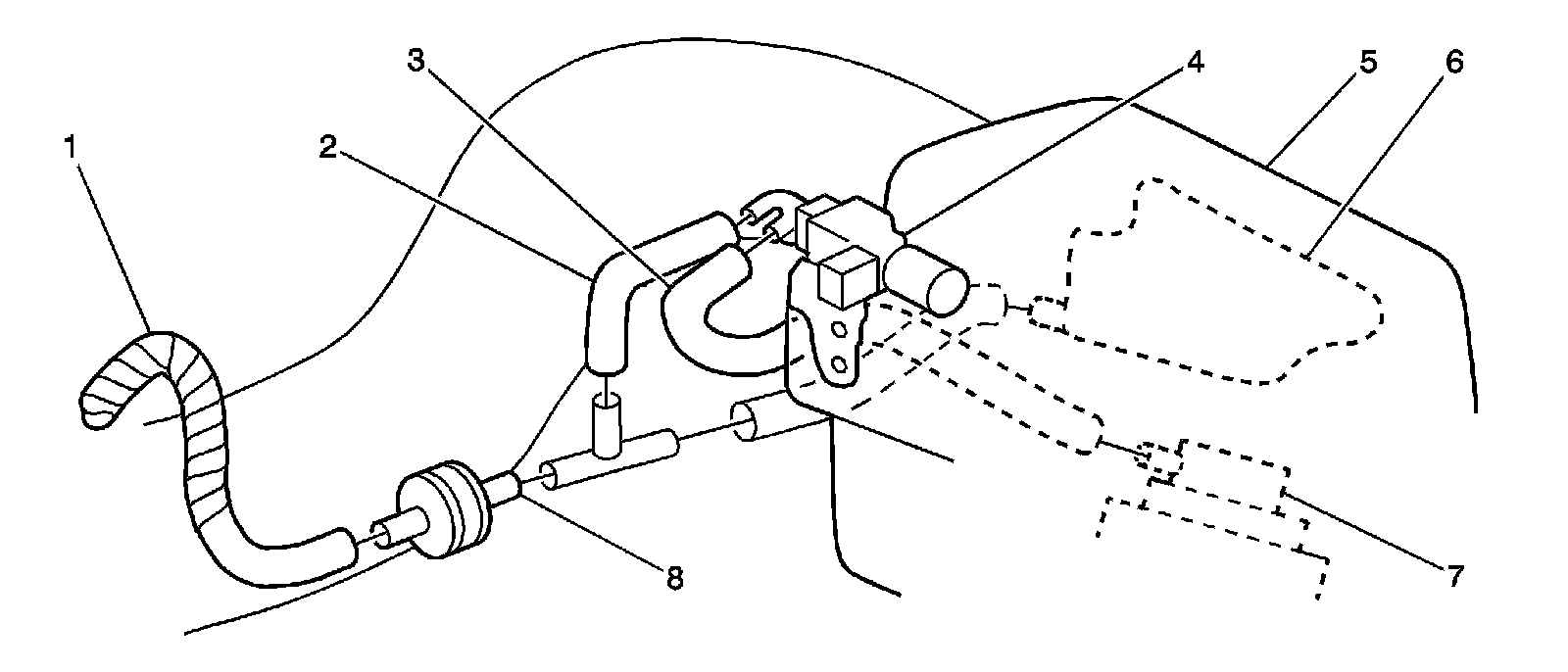 1
2
3
4
5
6
7
8