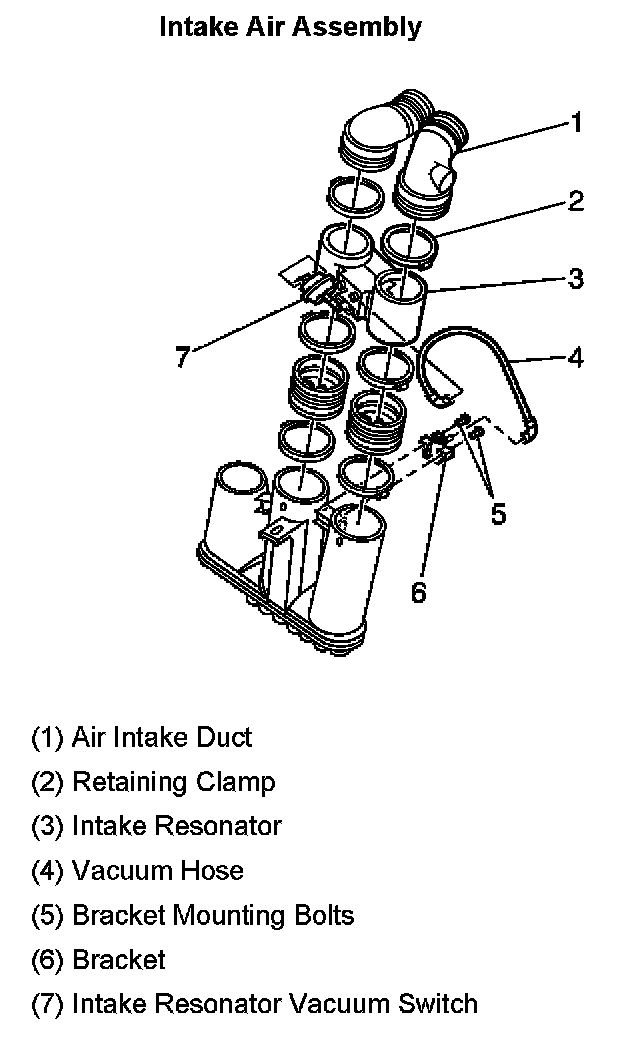 Intake Air Assembly

1
2
3
7
4
5
6

(1) Air Intake Duct
(2) Retaining Clamp
(3) Intake Resonator
(4) Vacuum Hose
(5) Bracket Mounting Bolts
(6) Bracket
(7) Intake Resonator Vacuum Switch